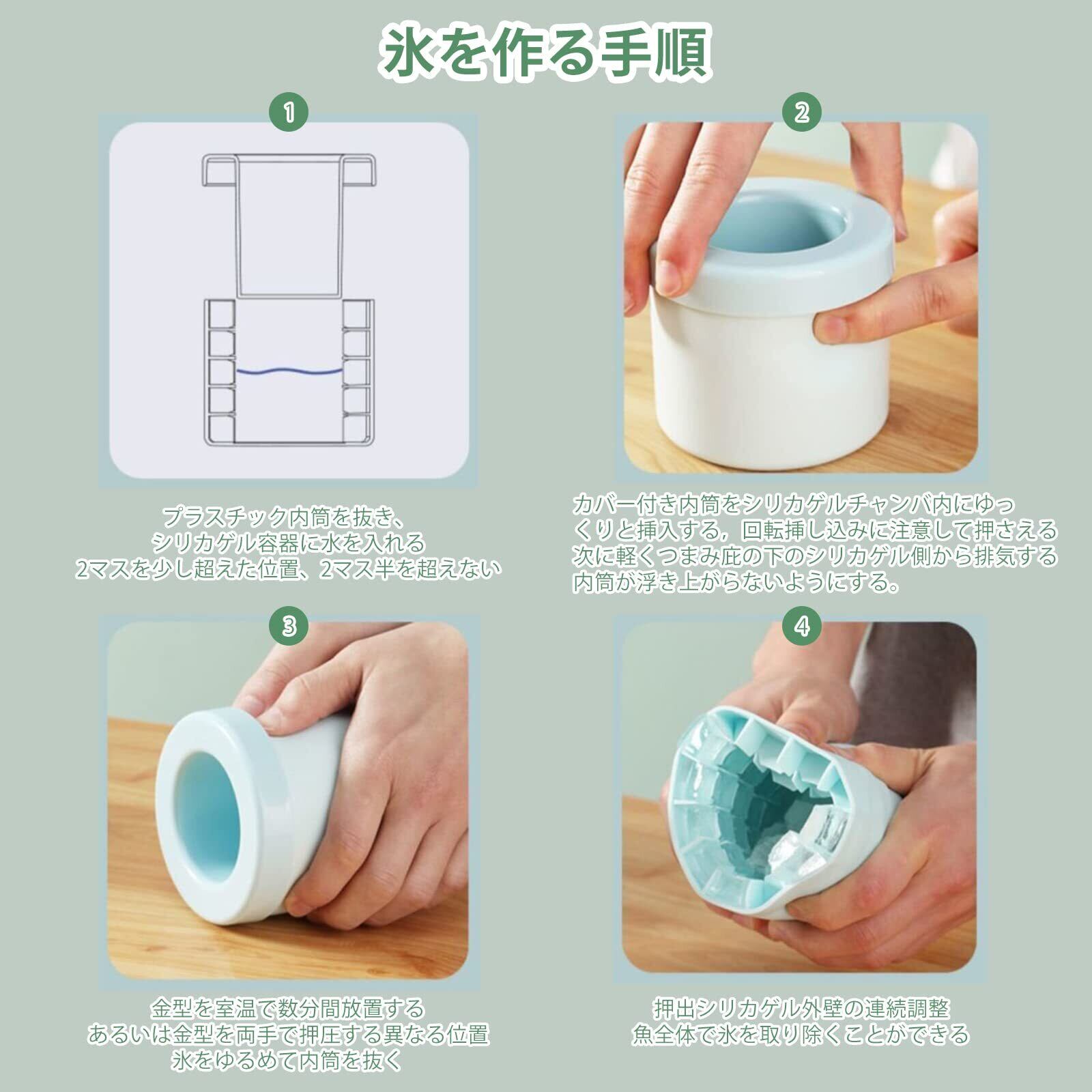 氷を作る手順

1

プラスチック内筒を抜き、
シリカゲル容器に水を入れる
2マスを少し超えた位置、2マス半を超えない

2

カバー付き内筒をシリカゲルチャンバ内にゆっくりと挿入する，回転挿し込みに注意して押さえる
次に軽くつまみ庇の下のシリカゲル側から排気する
内筒が浮き上がらないようにする。

3

金型を室温で数分間放置する
あるいは金型を両手で押圧する異なる位置
氷をゆるめて内筒を抜く

4

押出シリカゲル外壁の連続調整
魚全体で氷を取り除くことができる