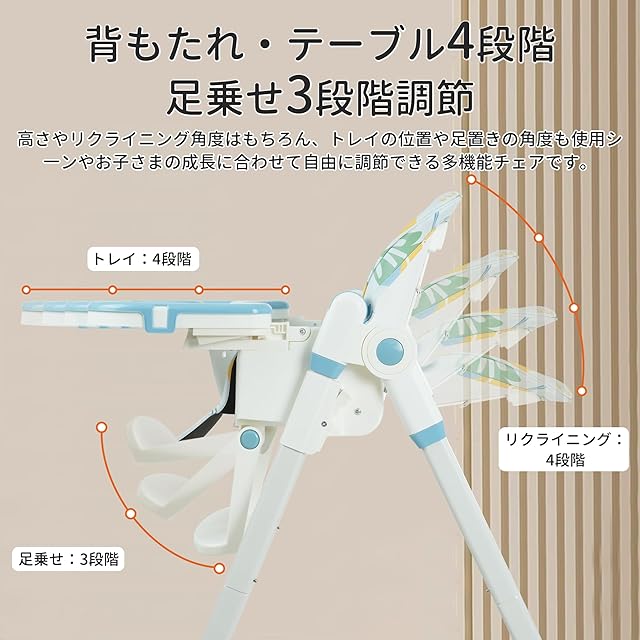 背もたれ・テーブル4段階
足乗せ3段階調節

高さやリクライニング角度はもちろん、トレイの位置や足置きの角度も使用シーンやお子さまの成長に合わせて自由に調節できる多機能チェアです。

トレイ：4段階

リクライニング：4段階

足乗せ：3段階