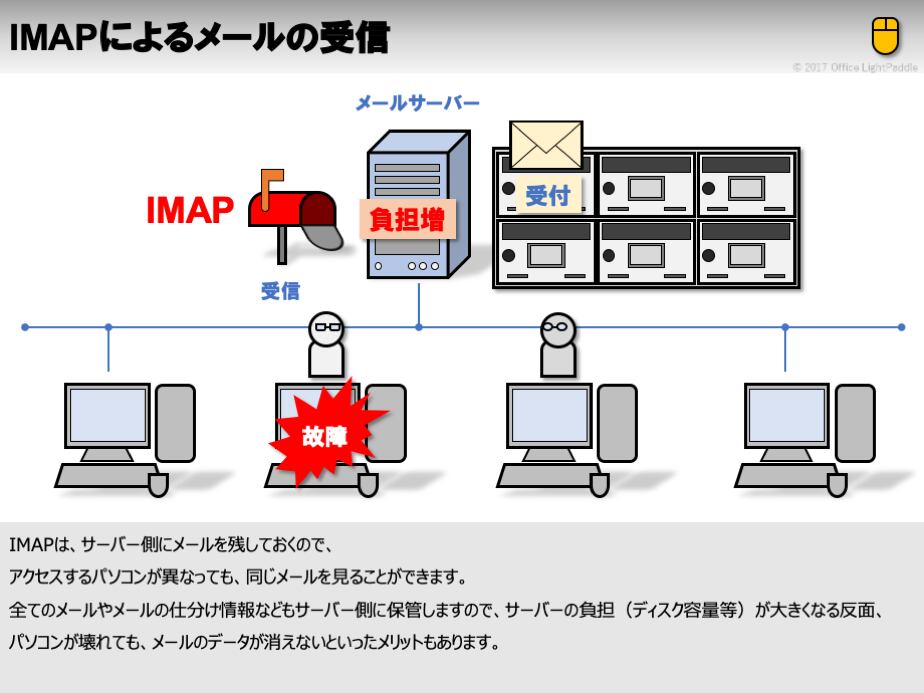 IMAPによるメールの受信

© 2017 Office LightPaddle

メールサーバー

IMAP

負担増

受付

受信

故障

IMAPは、サーバー側にメールを残しておくので、
アクセスするパソコンが異なっても、同じメールを見ることができます。
全てのメールやメールの仕分け情報などもサーバー側に保管しますので、サーバーの負担（ディスク容量等）が大きくなる反面、
パソコンが壊れても、メールのデータが消えないといったメリットもあります。