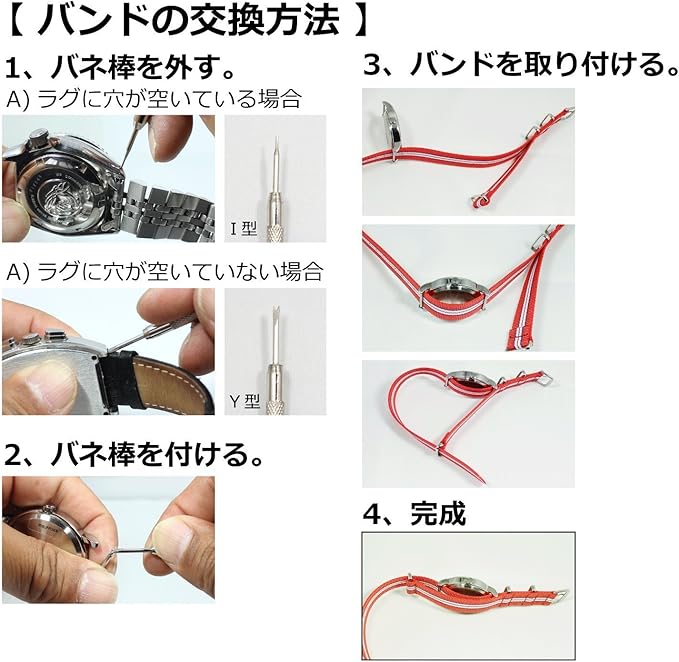 【 バンドの交換方法 】

1、バネ棒を外す。

A) ラグに穴が空いている場合

I 型

A) ラグに穴が空いていない場合

Y 型

2、バネ棒を付ける。

3、バンドを取り付ける。

4、完成