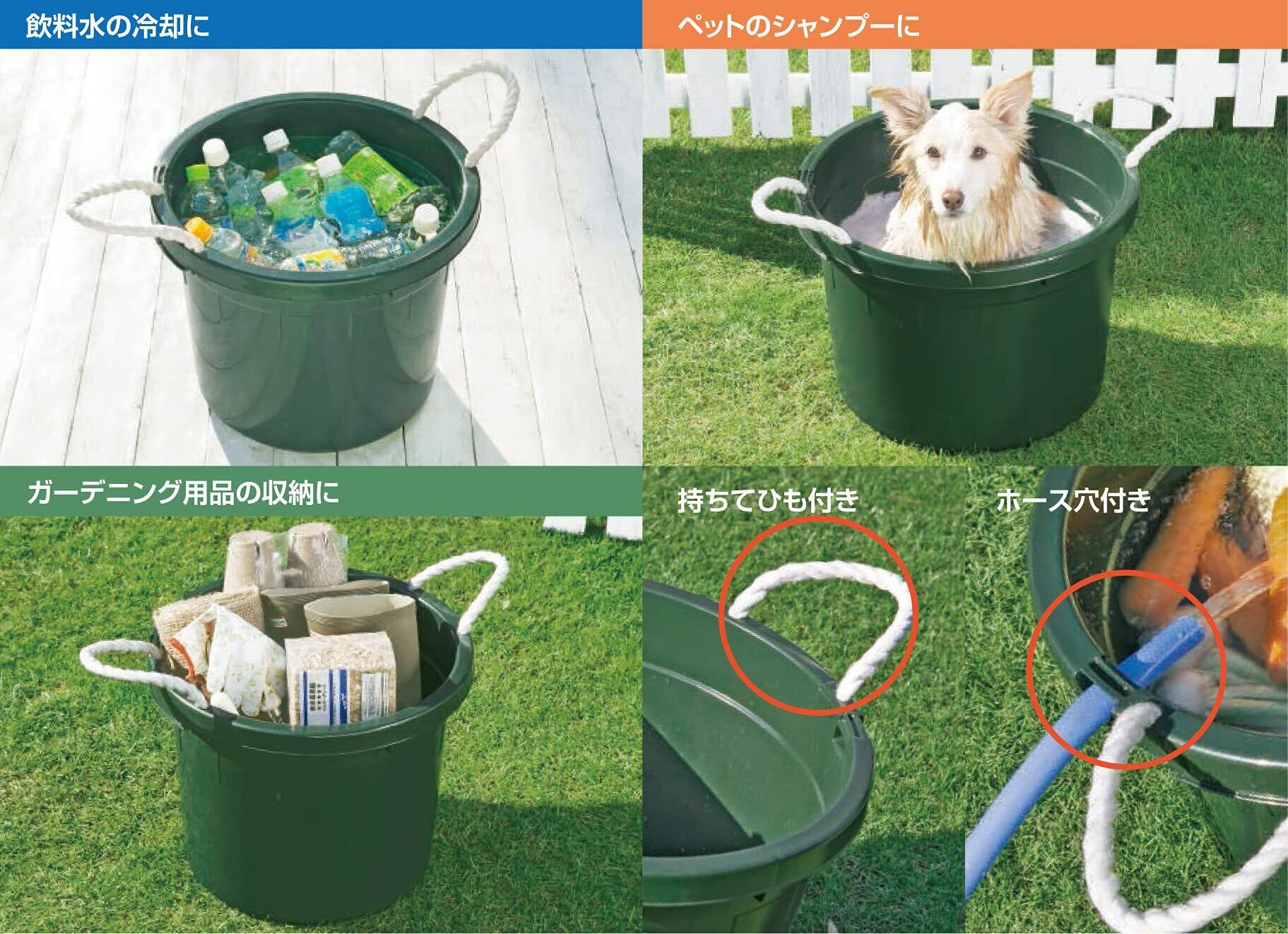 飲料水の冷却に

ペットのシャンプーに

ガーデニング用品の収納に

持ちてひも付き

ホース穴付き