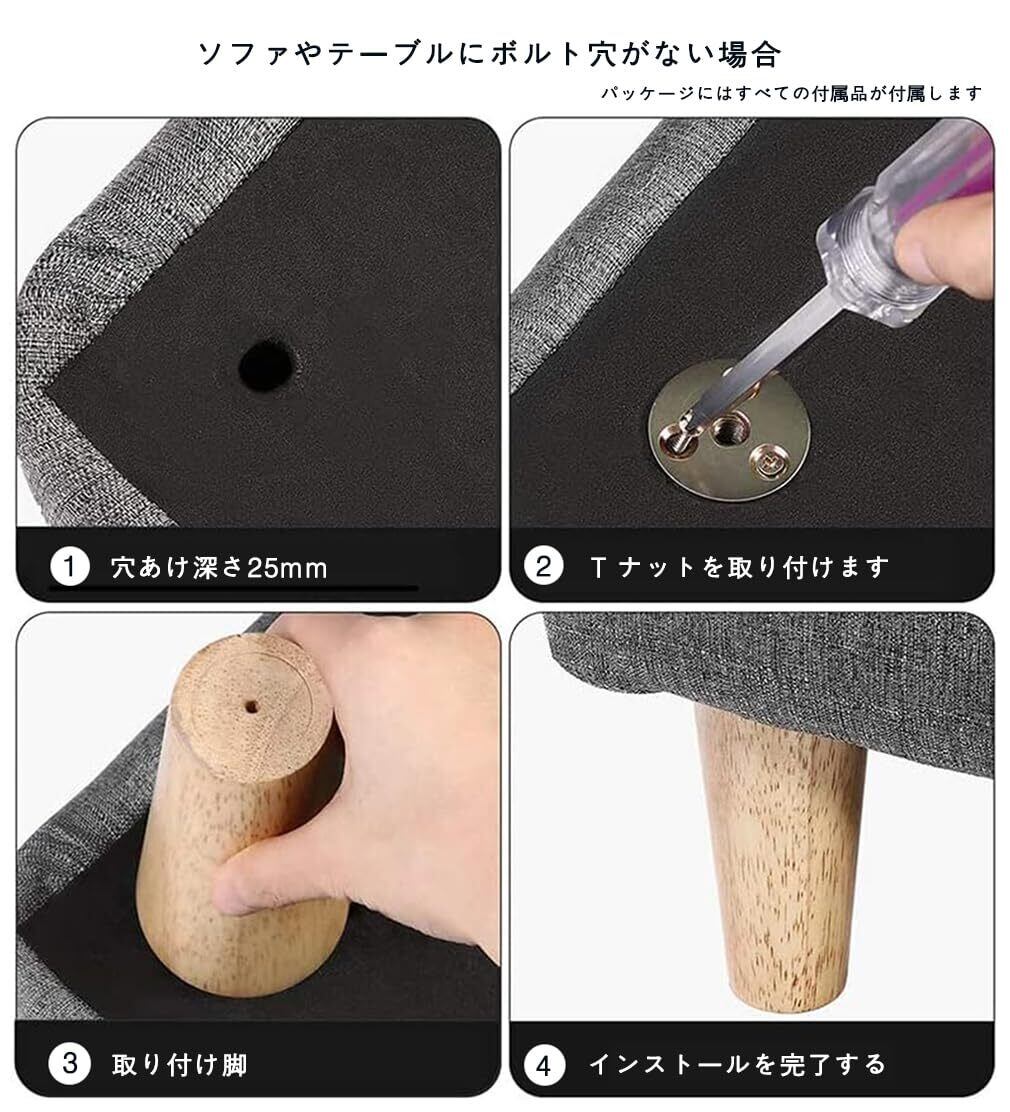 ソファやテーブルにボルト穴がない場合

パッケージにはすべての付属品が付属します

1 穴あけ深さ25mm

2 Tナットを取り付けます

3 取り付け脚

4 インストールを完了する