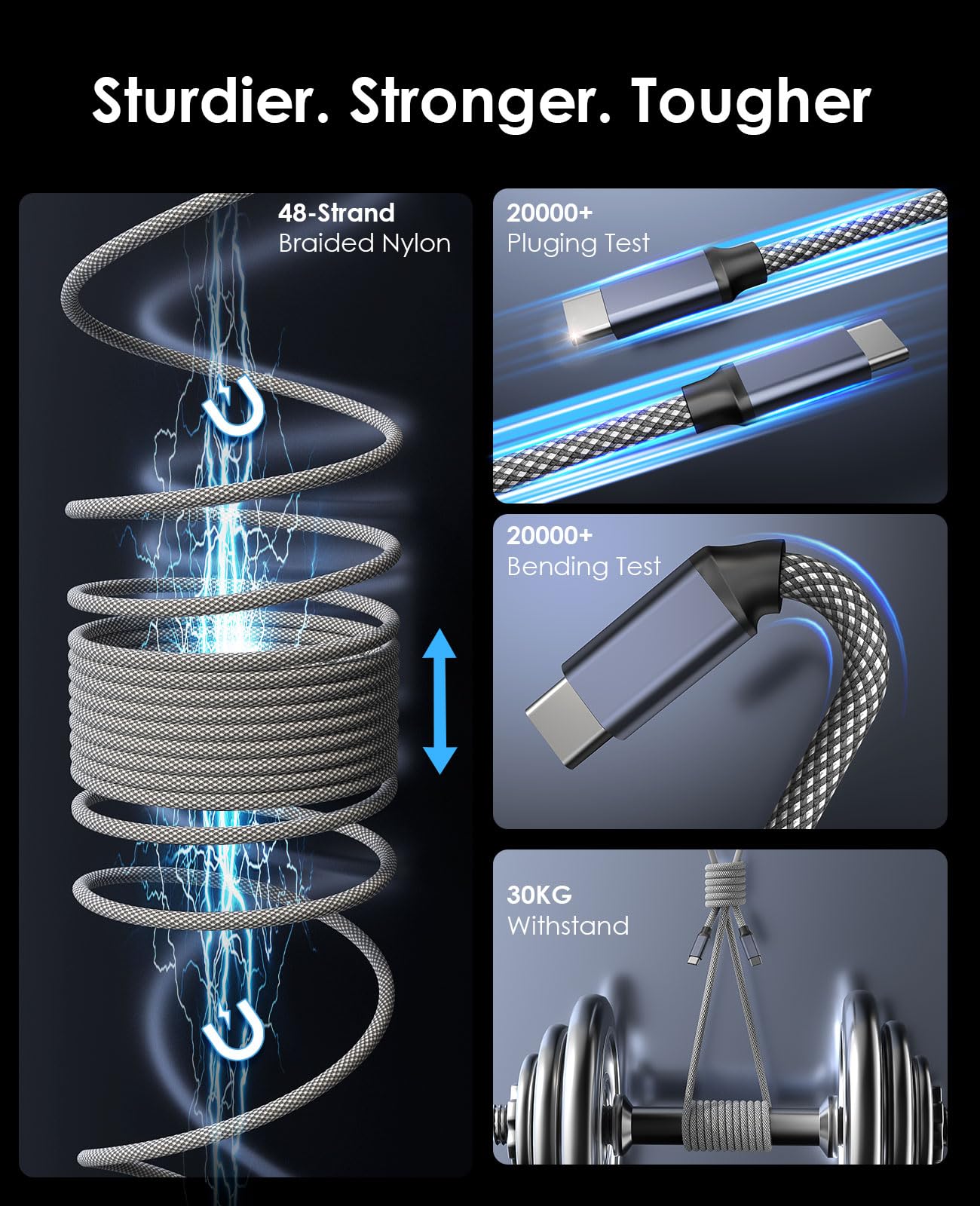 Sturdier. Stronger. Tougher

48-Strand
Braided Nylon

20000+
Pluging Test

20000+
Bending Test

30KG
Withstand