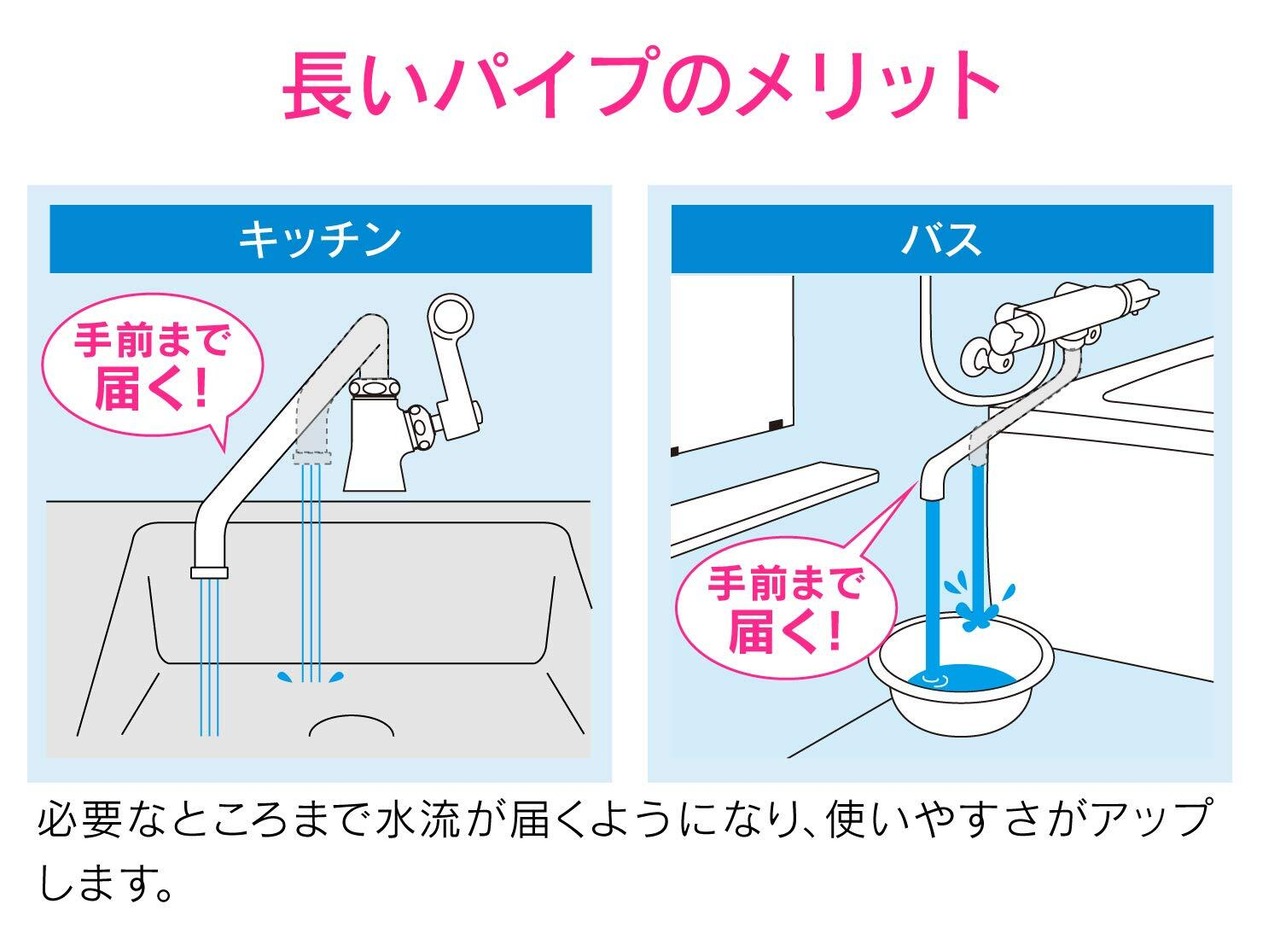 長いパイプのメリット

キッチン

手前まで届く!

バス

手前まで届く!

必要なところまで水流が届くようになり、使いやすさがアップします。