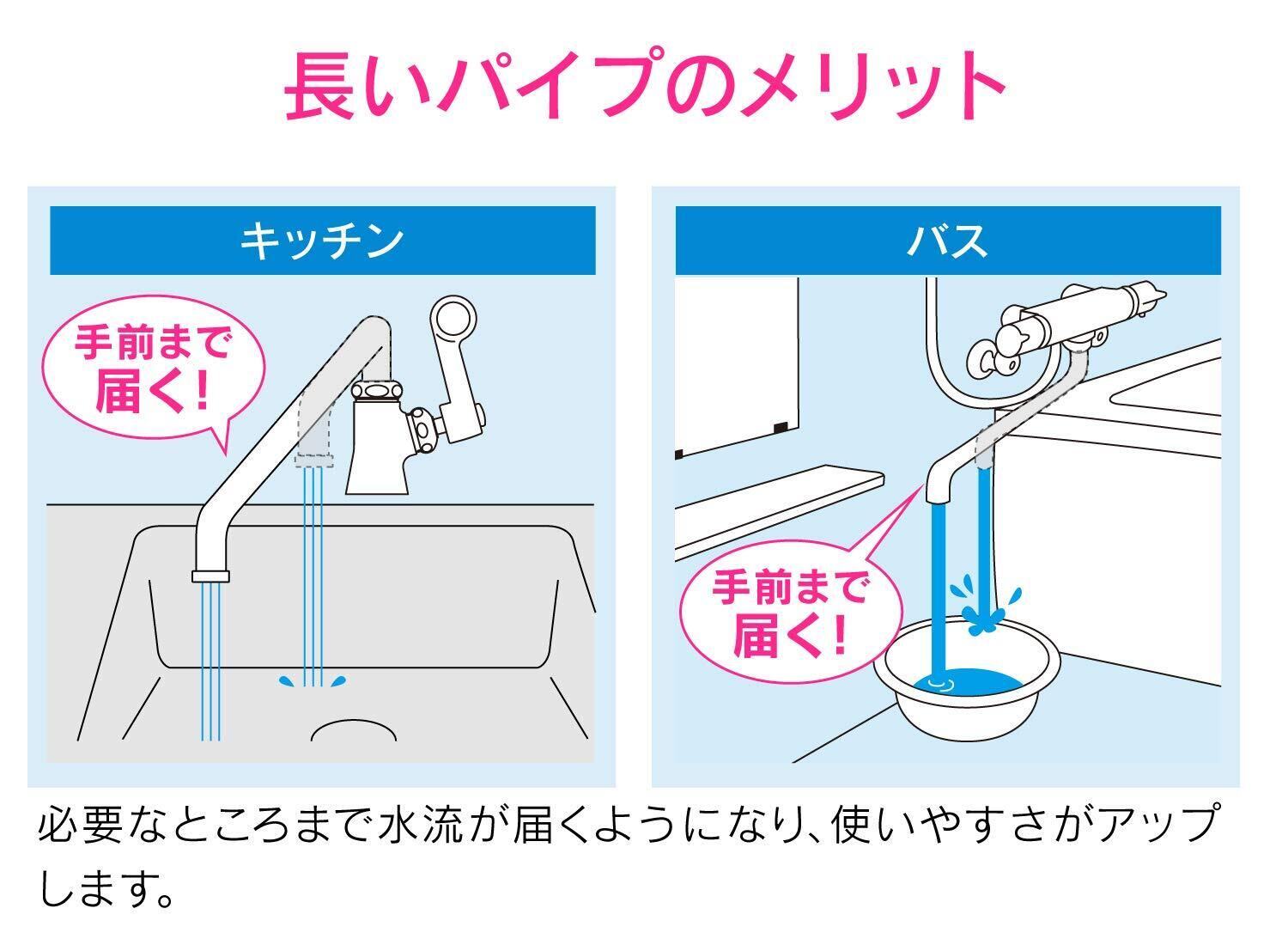 長いパイプのメリット

キッチン

手前まで届く!

バス

手前まで届く!

必要なところまで水流が届くようになり、使いやすさがアップします。