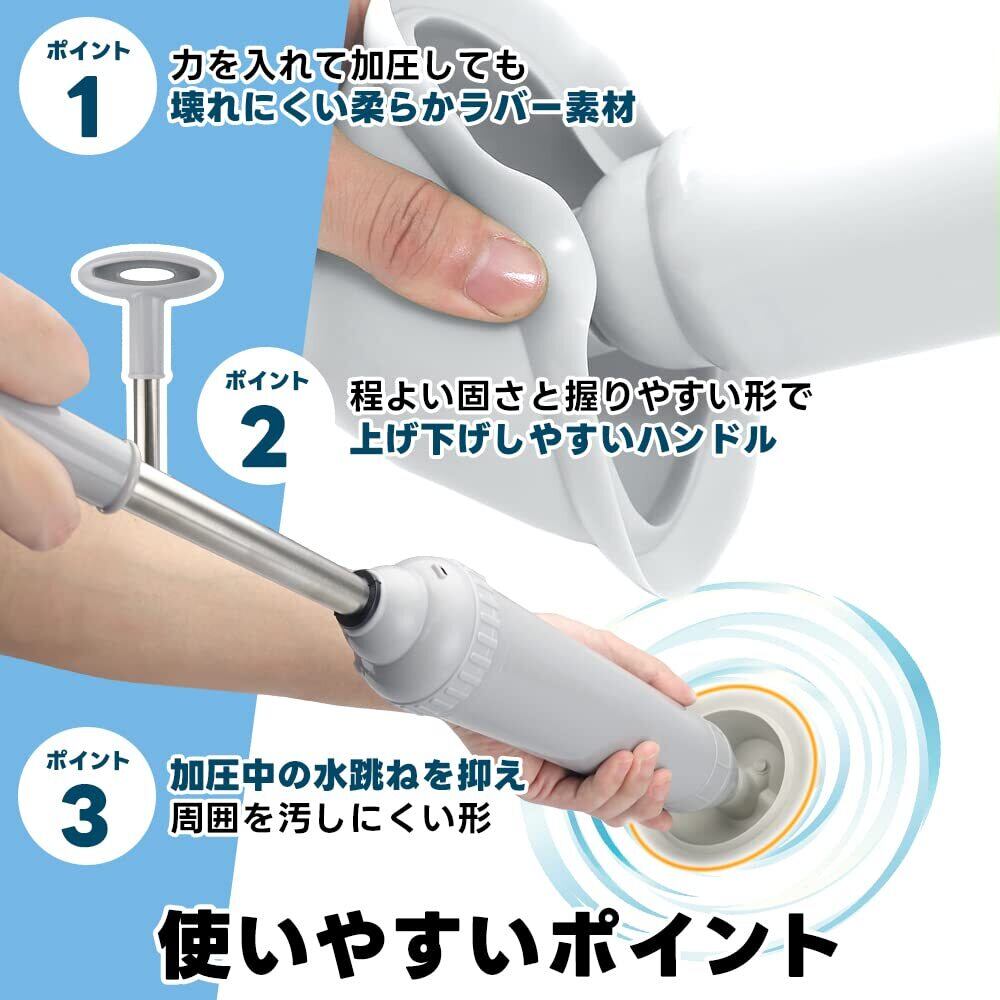 ポイント
1
力を入れて加圧しても
壊れにくい柔らかラバー素材

ポイント
2
程よい固さと握りやすい形で
上げ下げしやすいハンドル

ポイント
3
加圧中の水跳ねを抑え
周囲を汚しにくい形

使いやすいポイント