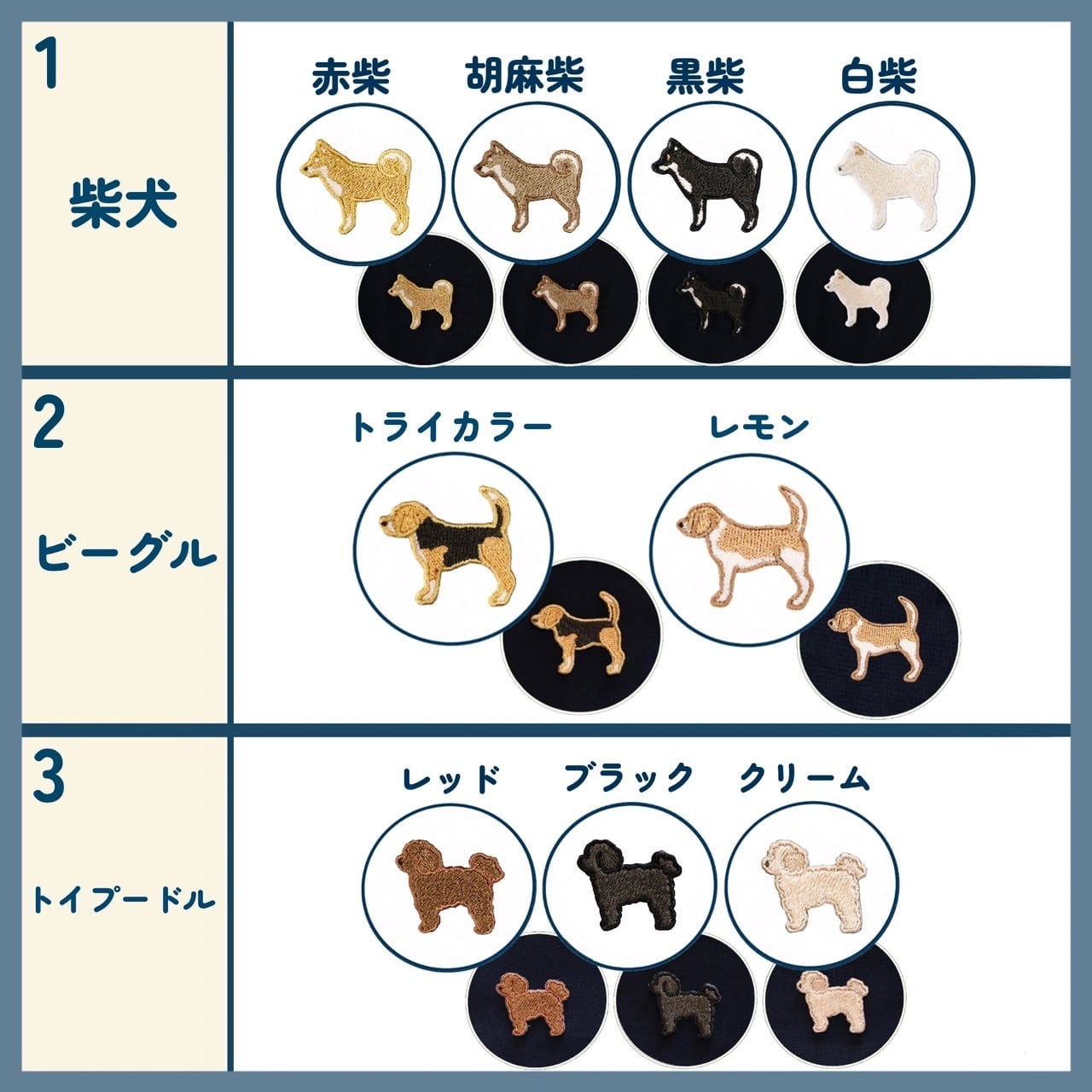 1

柴犬

赤柴 胡麻柴 黒柴 白柴

2

ビーグル

トライカラー レモン

3

トイプードル

レッド ブラック クリーム