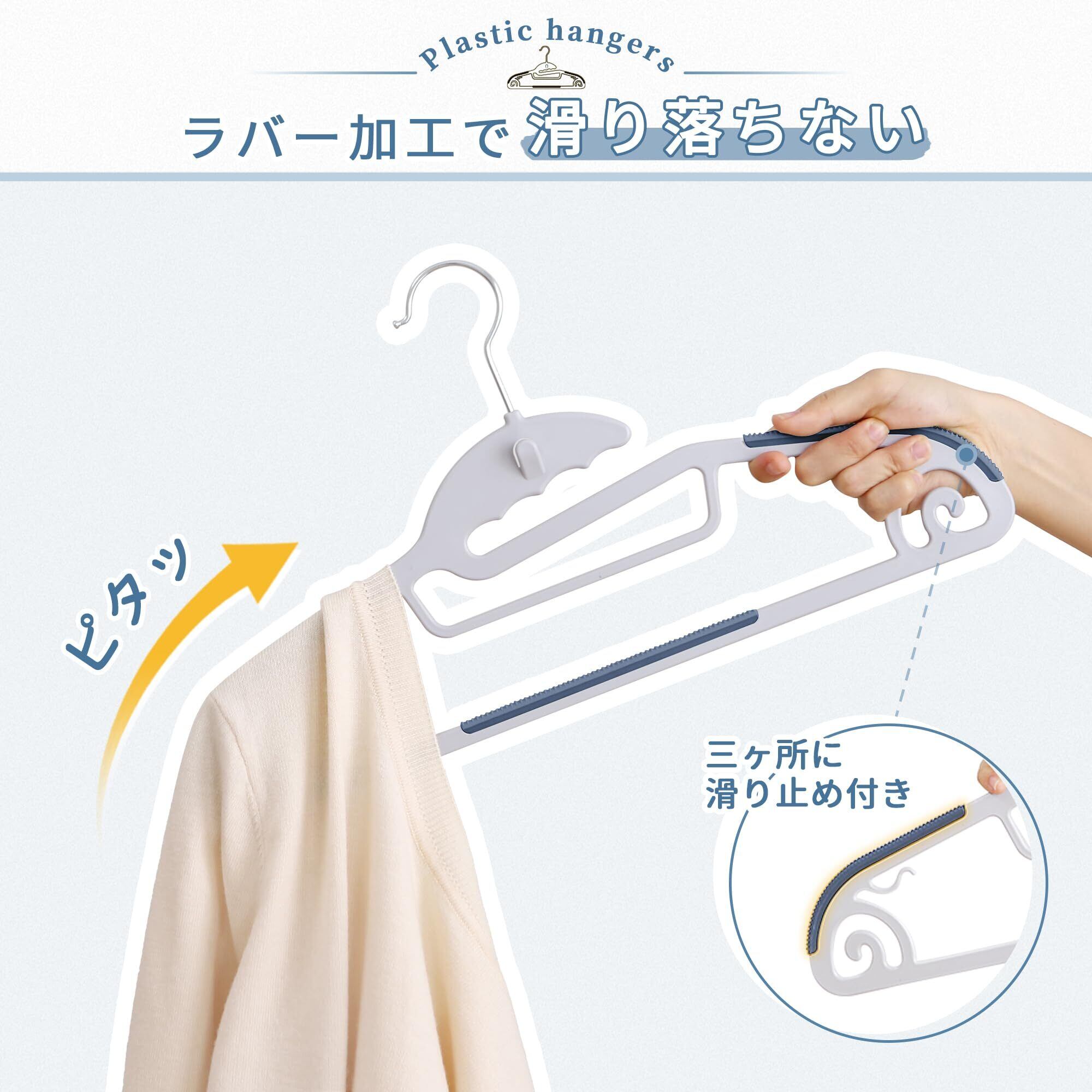 Plastic hangers

ラバー加工で滑り落ちない

ピタッ

三ヶ所に
滑り止め付き