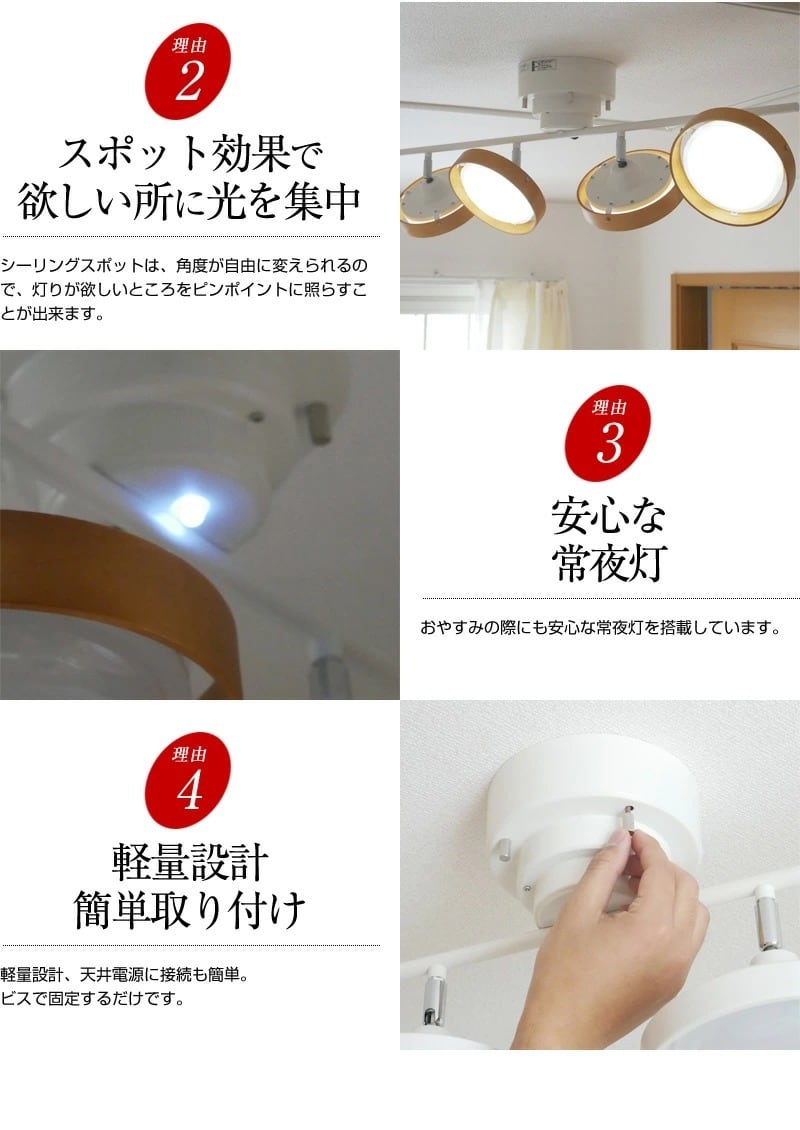 理由
2

スポット効果で
欲しい所に光を集中

シーリングスポットは、角度が自由に変えられるので、灯りが欲しいところをピンポイントに照らすことが出来ます。

理由
3

安心な
常夜灯

おやすみの際にも安心な常夜灯を搭載しています。

理由
4

軽量設計
簡単取り付け

軽量設計、天井電源に接続も簡単。
ビスで固定するだけです。