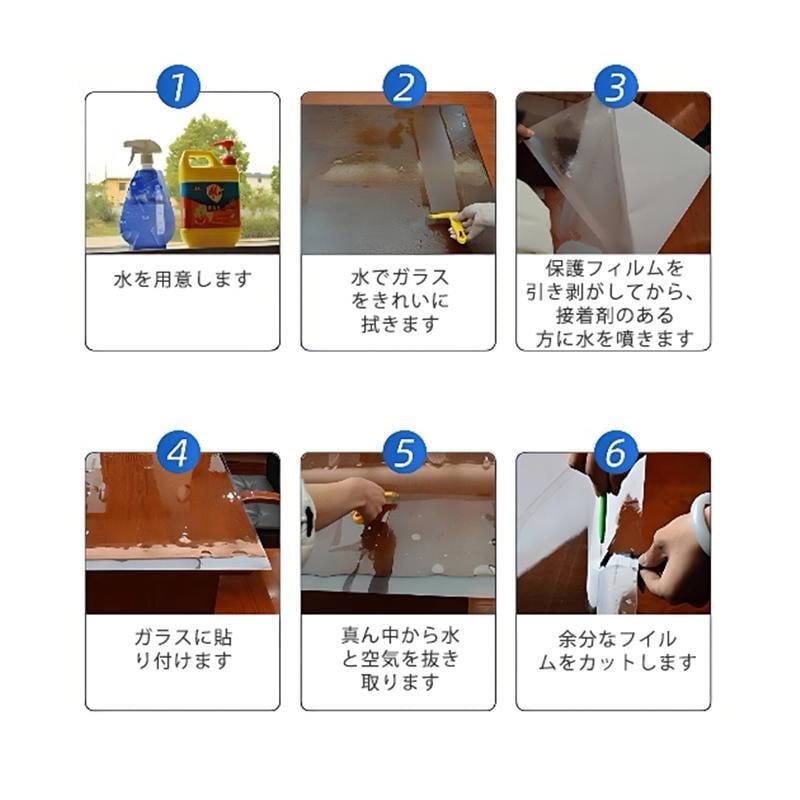 1
水を用意します

2
水でガラスをきれいに拭きます

3
保護フィルムを引き剥がしてから、接着剤のある方に水を噴きます

4
ガラスに貼り付けます

5
真ん中から水と空気を抜き取ります

6
余分なフイルムをカットします