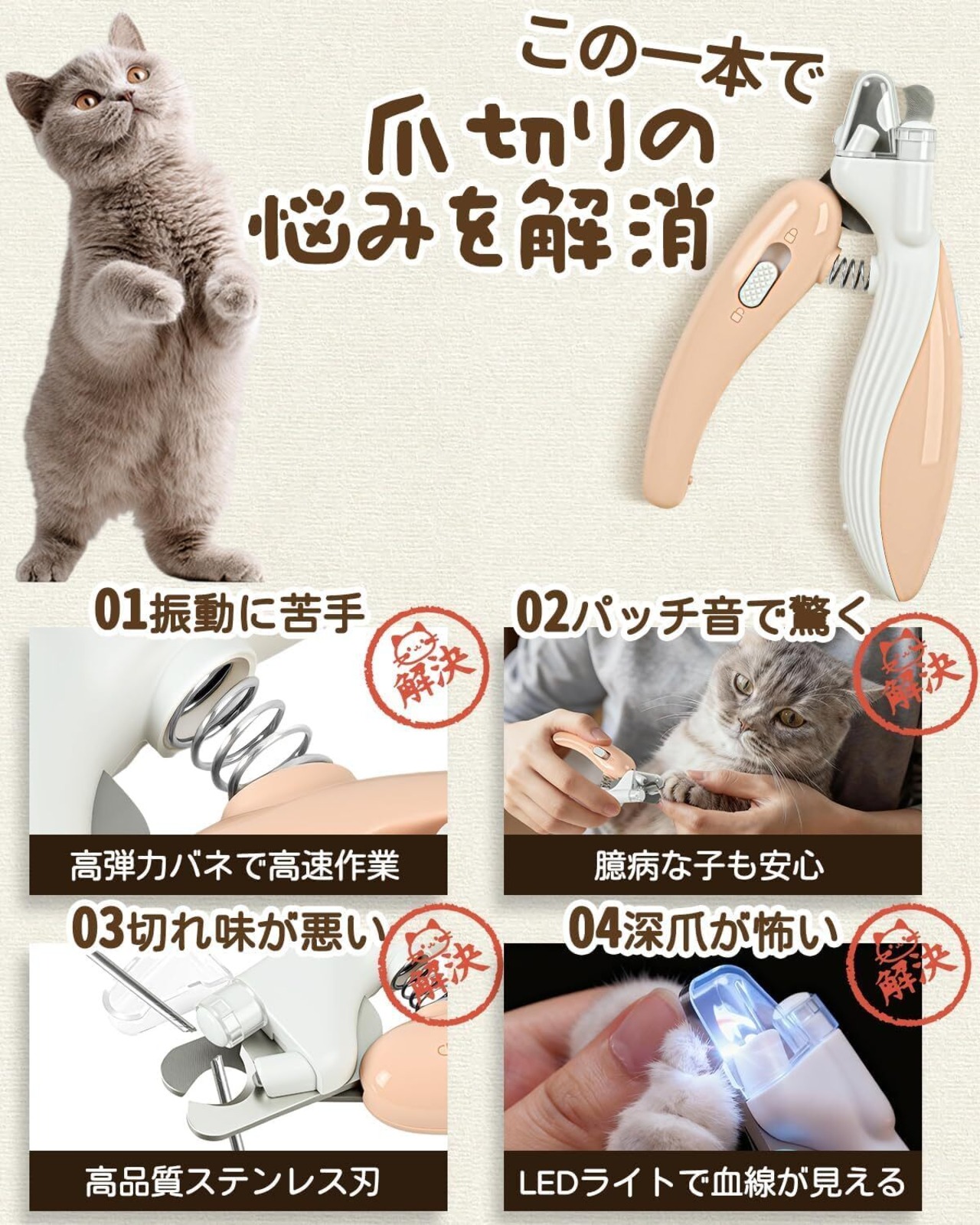 この一本で
爪切りの
悩みを解消

01振動に苦手
解決
高弾力バネで高速作業

02パッチ音で驚く
解決
臆病な子も安心

03切れ味が悪い
解決
高品質ステンレス刃

04深爪が怖い
解決
LEDライトで血線が見える