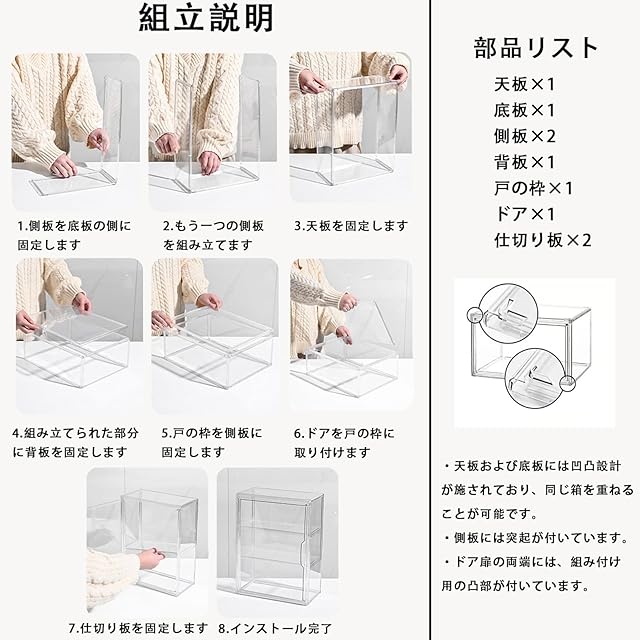 組立説明

1.側板を底板の側に固定します

2.もう一つの側板を組み立てます

3.天板を固定します

4.組み立てられた部分に背板を固定します

5.戸の枠を側板に固定します

6.ドアを戸の枠に取り付けます

7.仕切り板を固定します

8.インストール完了

部品リスト

天板×1
底板×1
側板×2
背板×1
戸の枠×1
ドア×1
仕切り板×2

・天板および底板には凹凸設計が施されており、同じ箱を重ねることが可能です。

・側板には突起が付いています。

・ドア扉の両端には、組み付け用の凸部が付いています。