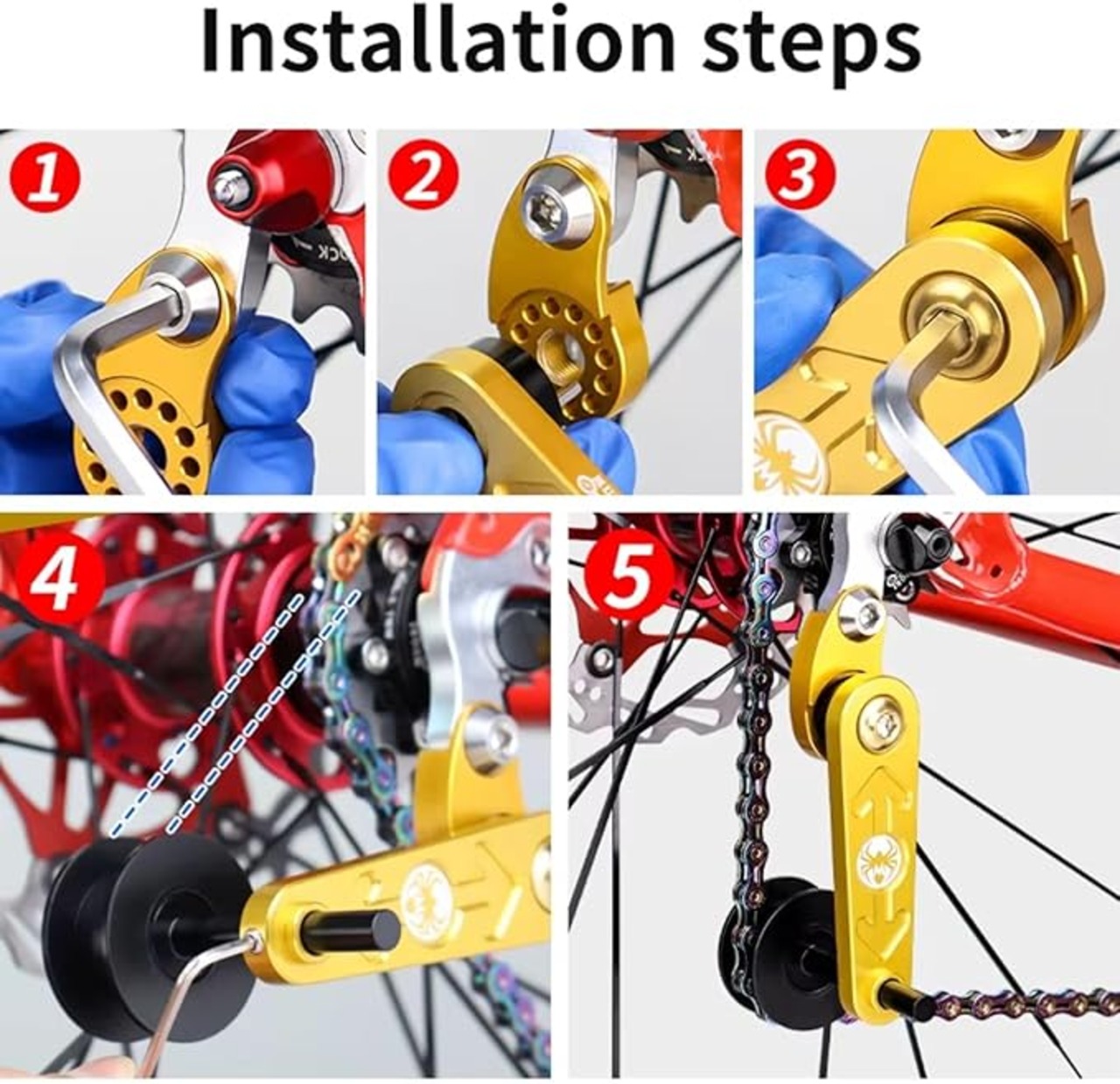 Installation steps

1

2

3

4

5