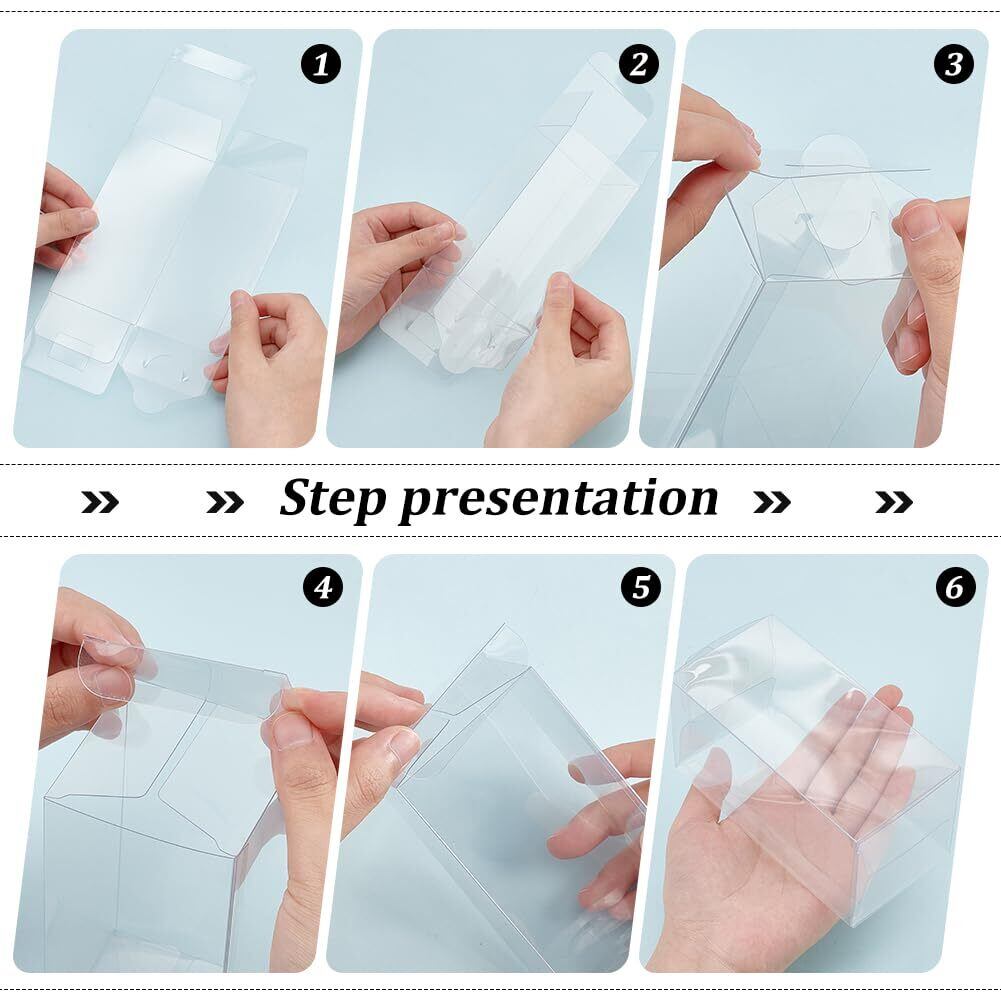 1

2

3

» » Step presentation » »

4

5

6