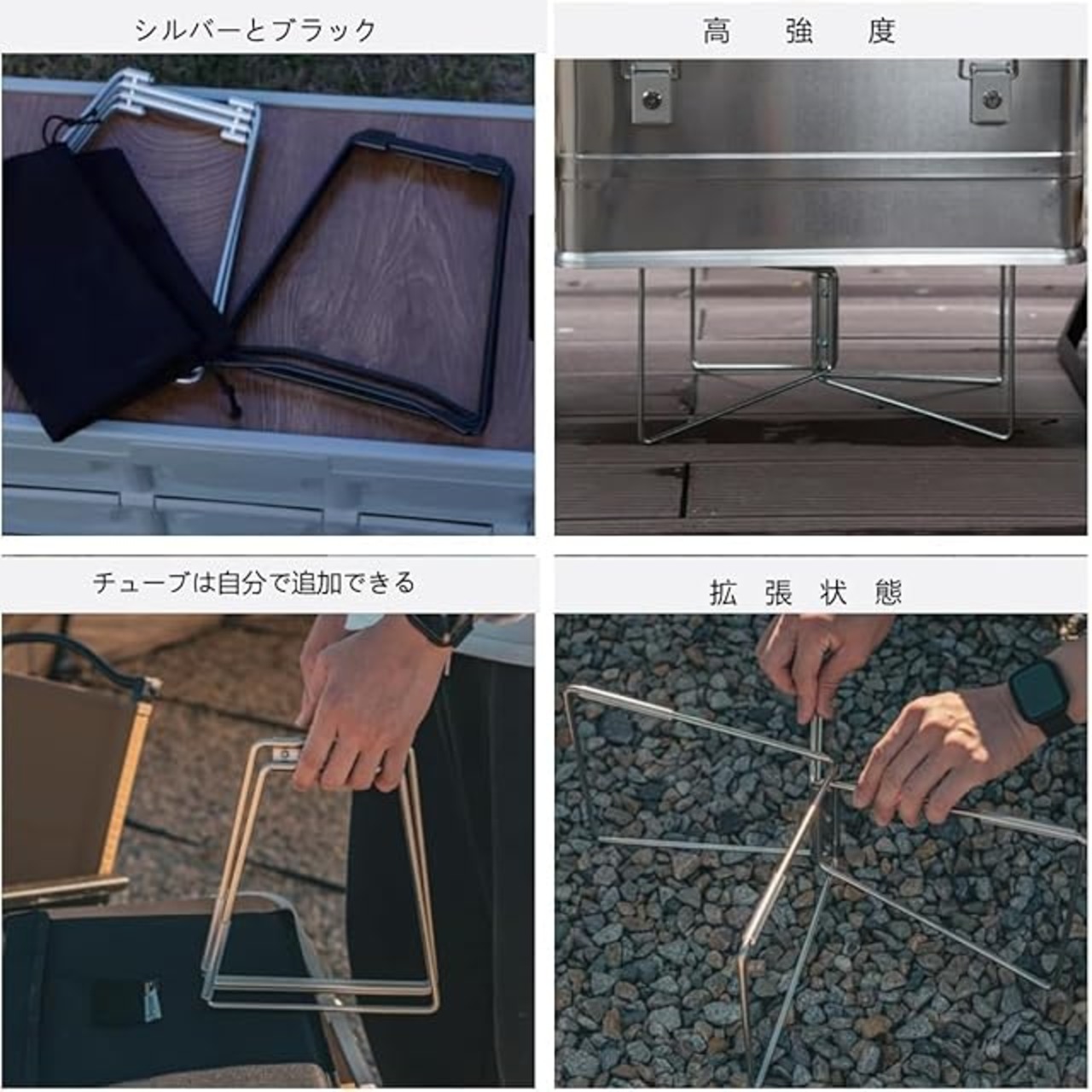 シルバーとブラック

高　強　度

チューブは自分で追加できる

拡　張　状　態