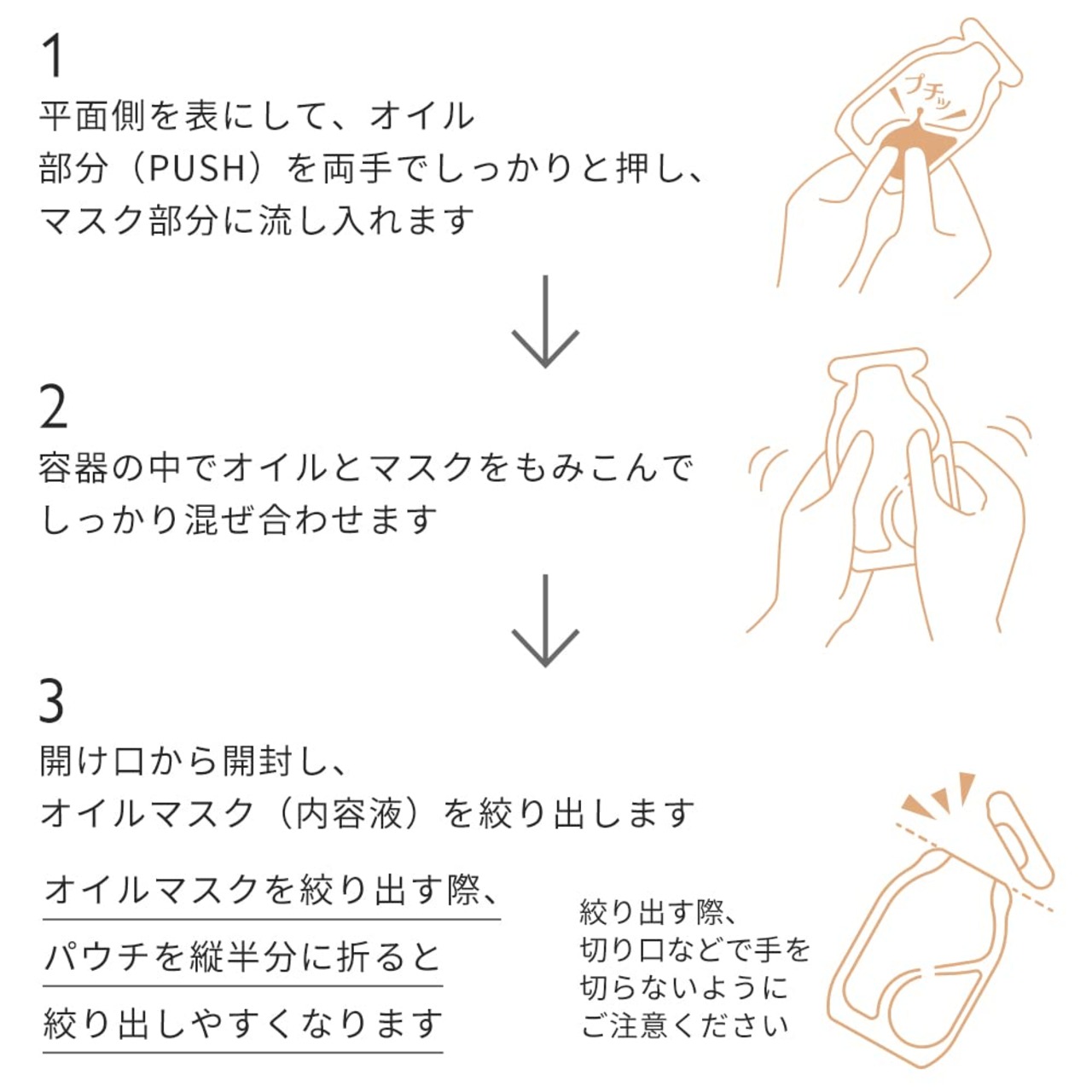 1
平面側を表にして、オイル部分（PUSH）を両手でしっかりと押し、マスク部分に流し入れます

プチッ

2
容器の中でオイルとマスクをもみこんでしっかり混ぜ合わせます

3
開け口から開封し、オイルマスク（内容液）を絞り出します

オイルマスクを絞り出す際、パウチを縦半分に折ると絞り出しやすくなります

絞り出す際、切り口などで手を切らないようにご注意ください