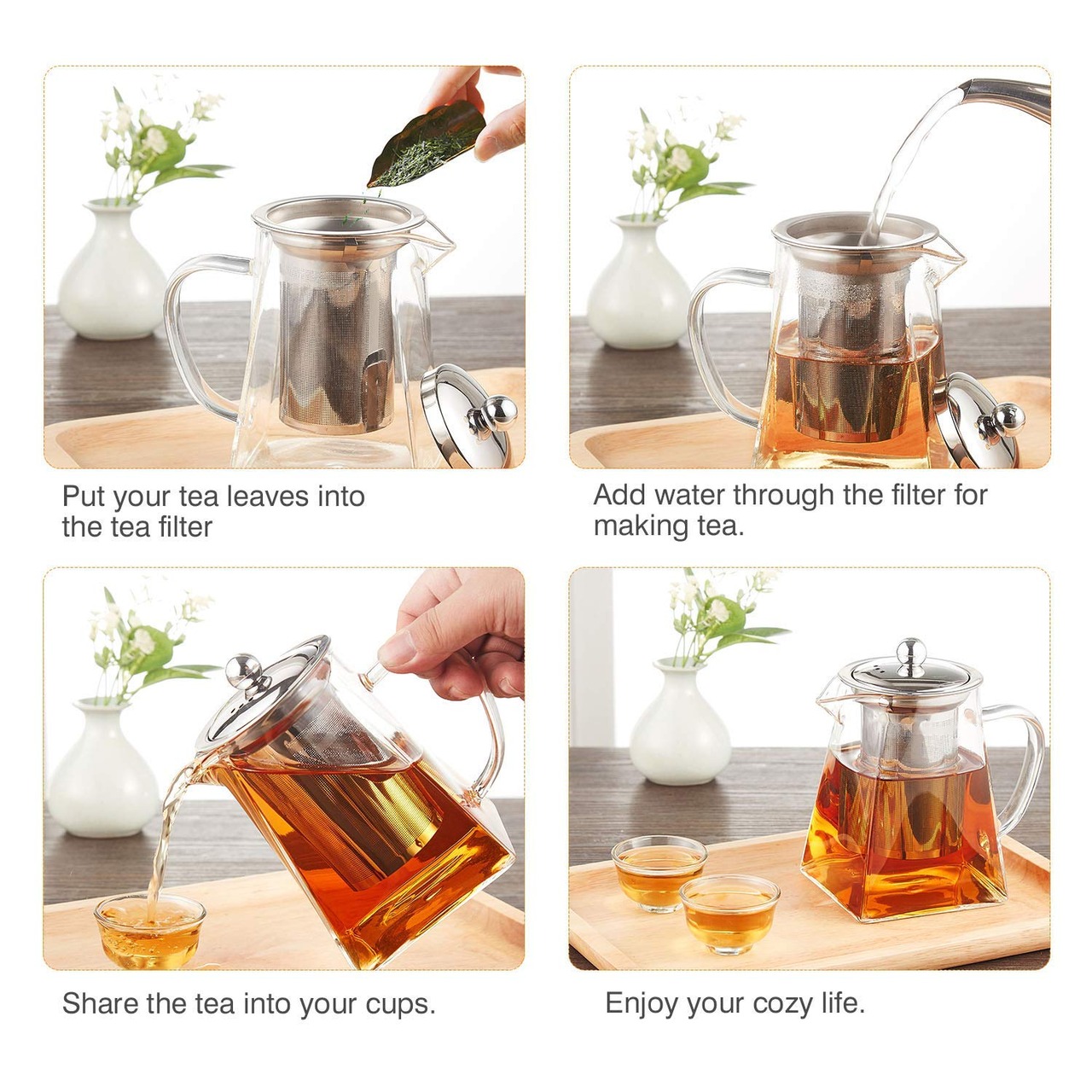 Put your tea leaves into the tea filter

Add water through the filter for making tea.

Share the tea into your cups.

Enjoy your cozy life.