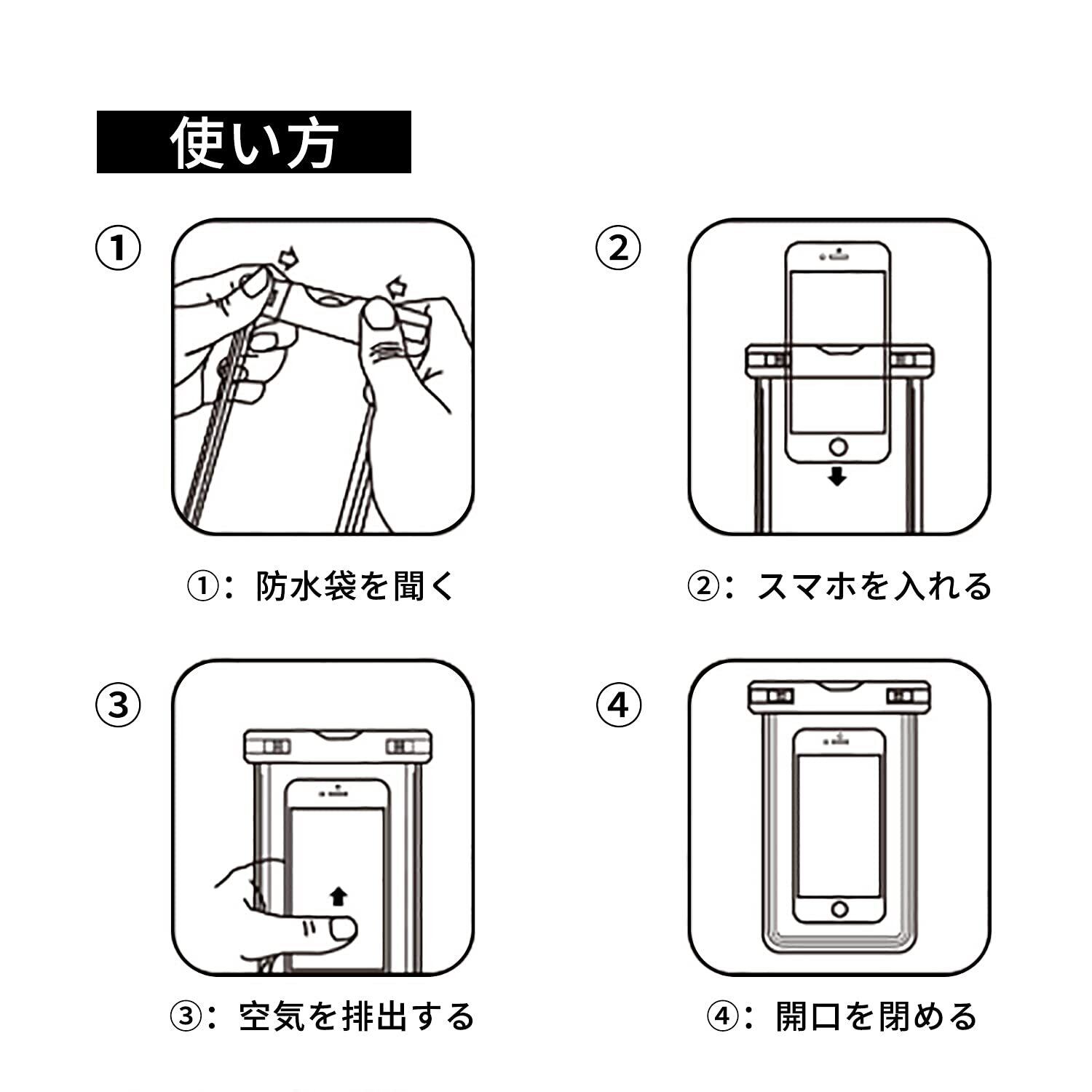 使い方

①

②

①：防水袋を聞く

②：スマホを入れる

③

④

③：空気を排出する

④：開口を閉める