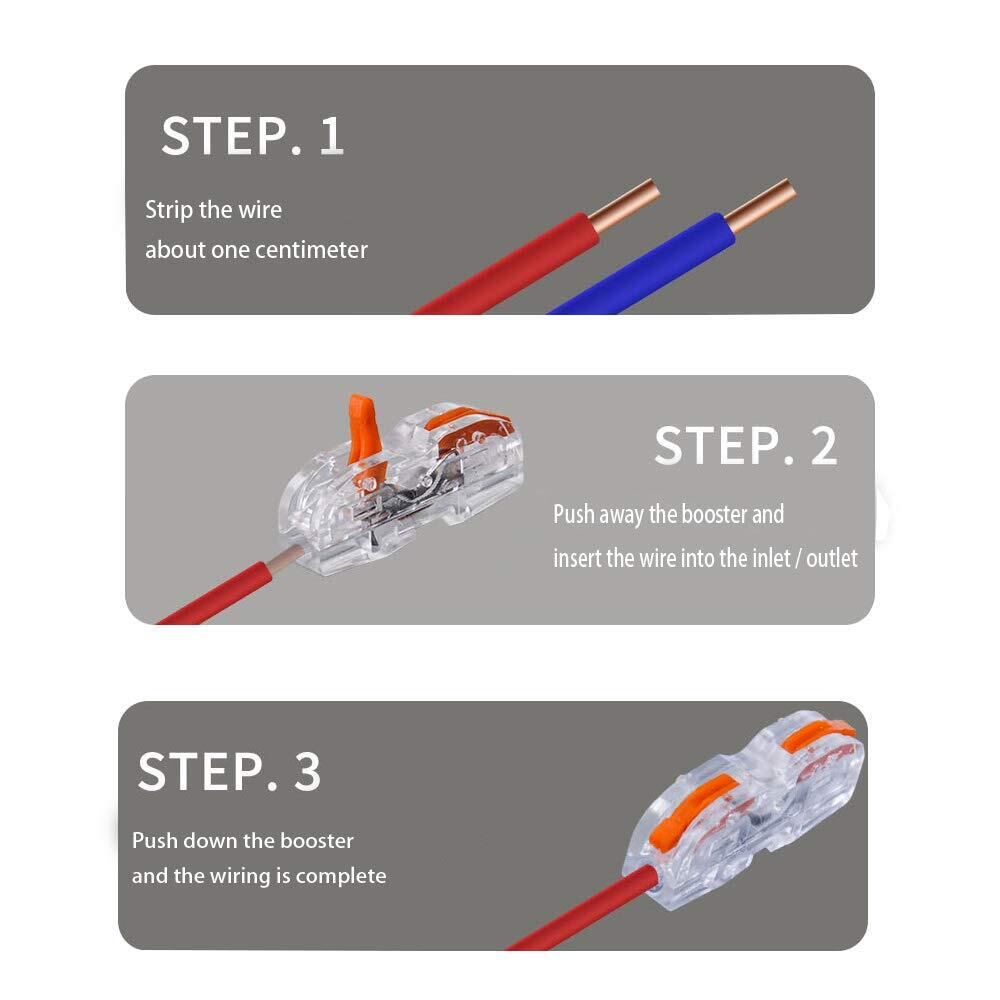 STEP. 1

Strip the wire
about one centimeter

STEP. 2

Push away the booster and
insert the wire into the inlet / outlet

STEP. 3

Push down the booster
and the wiring is complete