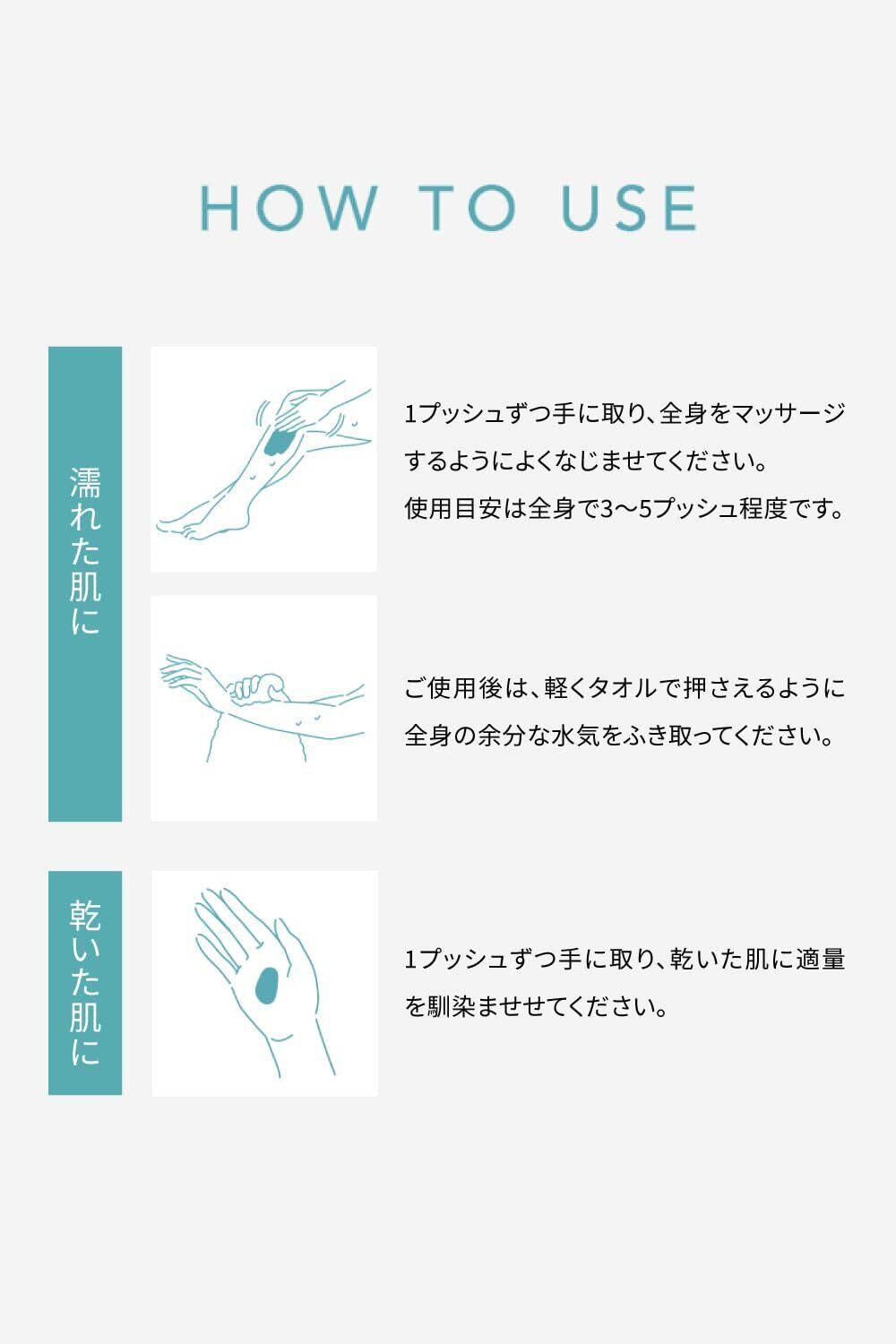 HOW TO USE

濡れた肌に

1プッシュずつ手に取り、全身をマッサージするようによくなじませてください。
使用目安は全身で3〜5プッシュ程度です。

ご使用後は、軽くタオルで押さえるように全身の余分な水気をふき取ってください。

乾いた肌に

1プッシュずつ手に取り、乾いた肌に適量を馴染ませせてください。