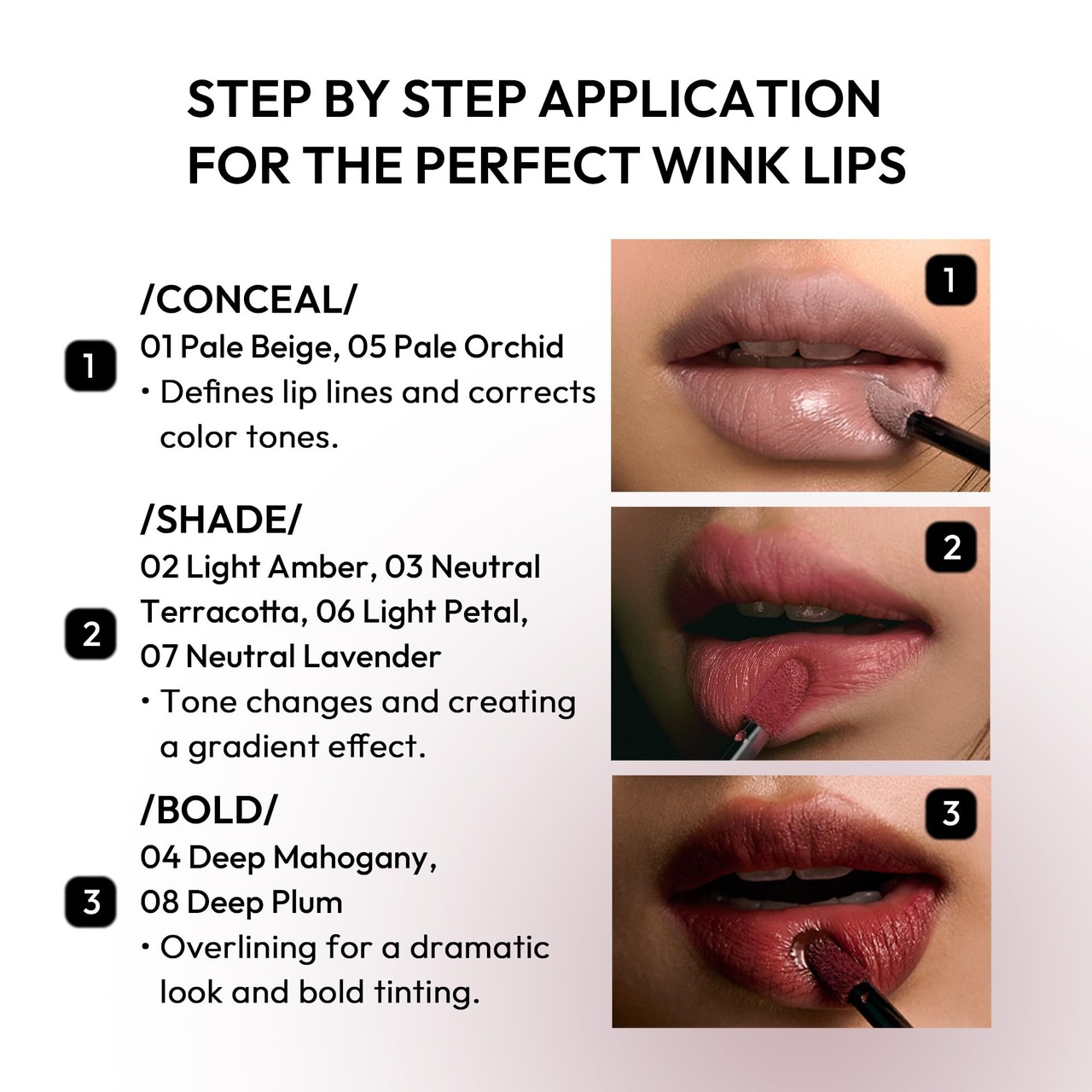 STEP BY STEP APPLICATION FOR THE PERFECT WINK LIPS

1
/CONCEAL/
01 Pale Beige, 05 Pale Orchid
• Defines lip lines and corrects color tones.

1

2
/SHADE/
02 Light Amber, 03 Neutral Terracotta, 06 Light Petal, 07 Neutral Lavender
• Tone changes and creating a gradient effect.

2

3
/BOLD/
04 Deep Mahogany, 08 Deep Plum
• Overlining for a dramatic look and bold tinting.

3