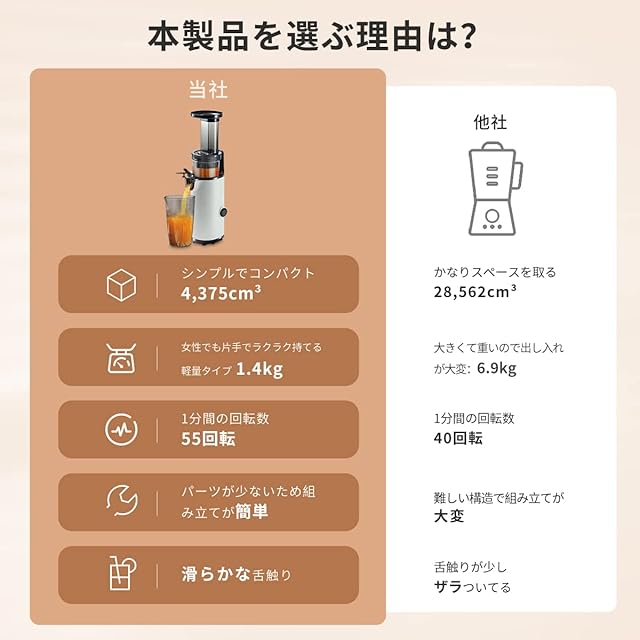 本製品を選ぶ理由は?

当社

シンプルでコンパクト
4,375cm³

女性でも片手でラクラク持てる
軽量タイプ 1.4kg

1分間の回転数
55回転

パーツが少ないため組み立てが簡単

滑らかな舌触り

他社

かなりスペースを取る
28,562cm³

大きくて重いので出し入れが大変: 6.9kg

1分間の回転数
40回転

難しい構造で組み立てが
大変

舌触りが少し
ザラついてる