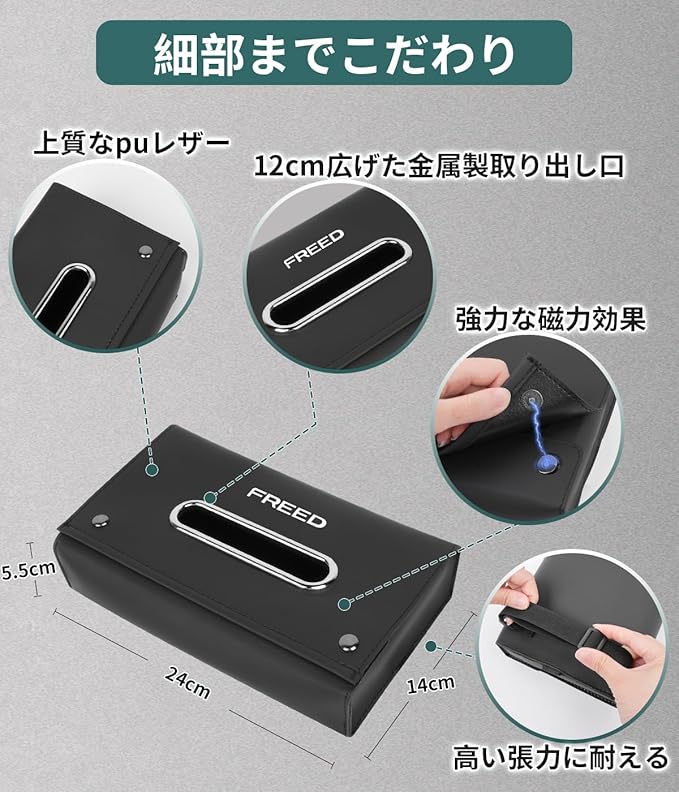 細部までこだわり

上質なpuレザー

12cm広げた金属製取り出し口

FREED

強力な磁力効果

FREED

5.5cm

24cm

14cm

高い張力に耐える