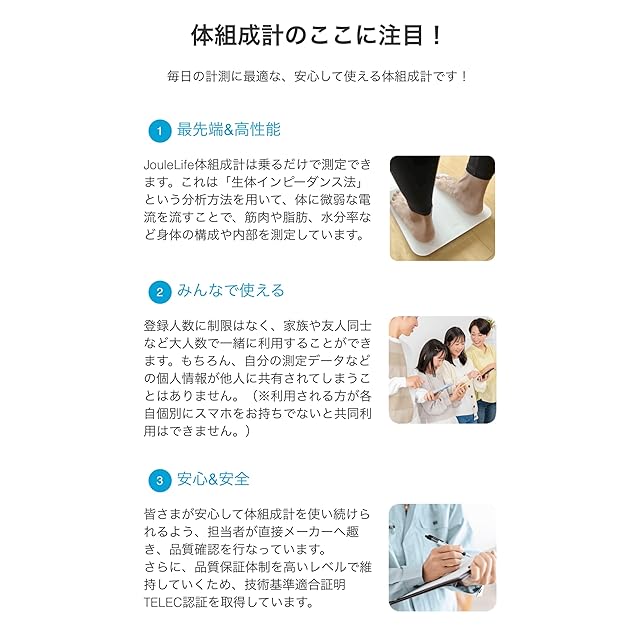 体組成計のここに注目！

毎日の計測に最適な、安心して使える体組成計です！

1 最先端&高性能

JouleLife体組成計は乗るだけで測定できます。これは「生体インピーダンス法」という分析方法を用いて、体に微弱な電流を流すことで、筋肉や脂肪、水分率など身体の構成や内部を測定しています。

2 みんなで使える

登録人数に制限はなく、家族や友人同士など大人数で一緒に利用することができます。もちろん、自分の測定データなどの個人情報が他人に共有されてしまうことはありません。（※利用される方が各自個別にスマホをお持ちでないと共同利用はできません。）

3 安心&安全

皆さまが安心して体組成計を使い続けられるよう、担当者が直接メーカーへ趣き、品質確認を行なっています。
さらに、品質保証体制を高いレベルで維持していくため、技術基準適合証明TELEC認証を取得しています。