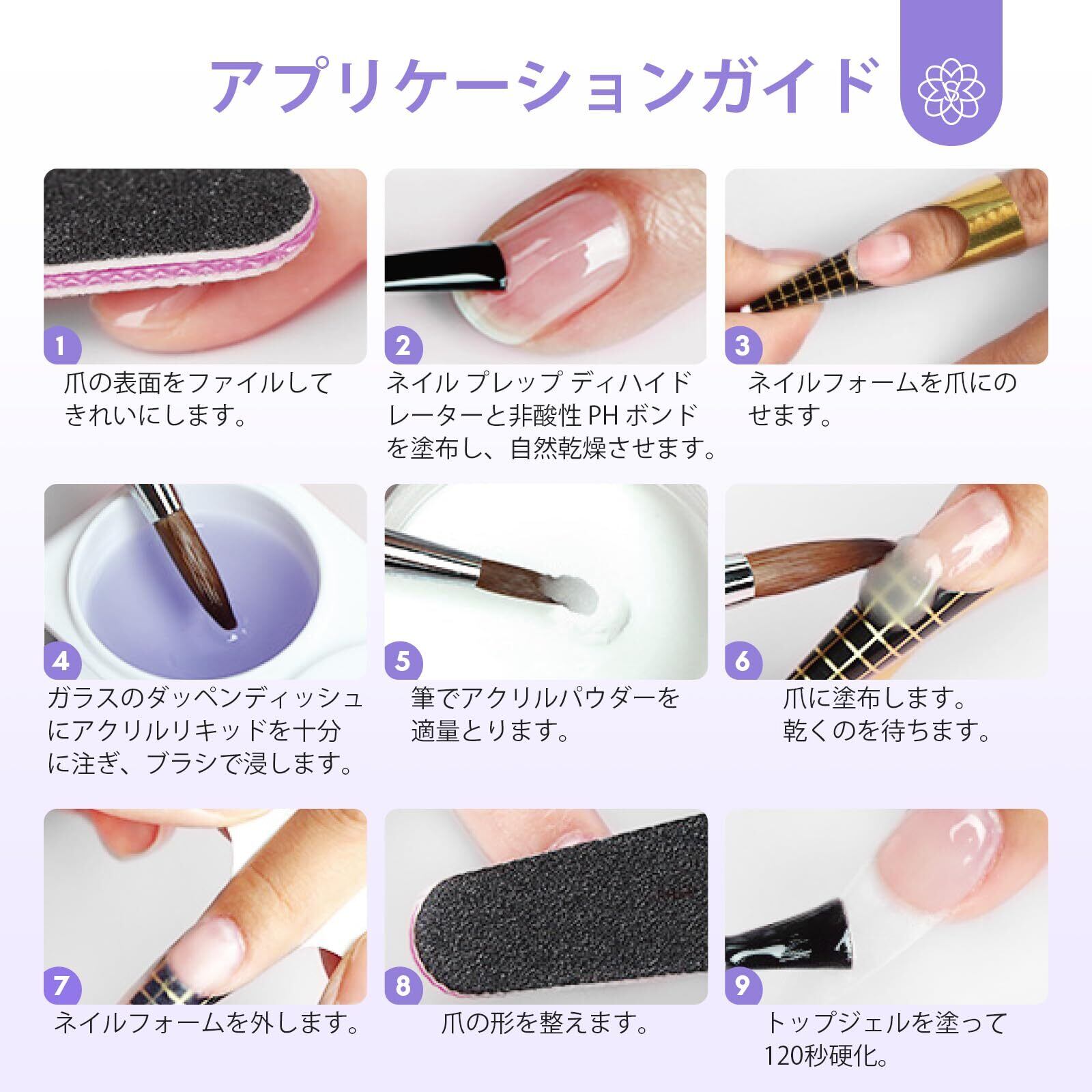 アプリケーションガイド

1
爪の表面をファイルしてきれいにします。

2
ネイル プレップ ディハイドレーターと非酸性 PH ボンドを塗布し、自然乾燥させます。

3
ネイルフォームを爪にのせます。

4
ガラスのダッペンディッシュにアクリルリキッドを十分に注ぎ、ブラシで浸します。

5
筆でアクリルパウダーを適量とります。

6
爪に塗布します。
乾くのを待ちます。

7
ネイルフォームを外します。

8
爪の形を整えます。

9
トップジェルを塗って120秒硬化。