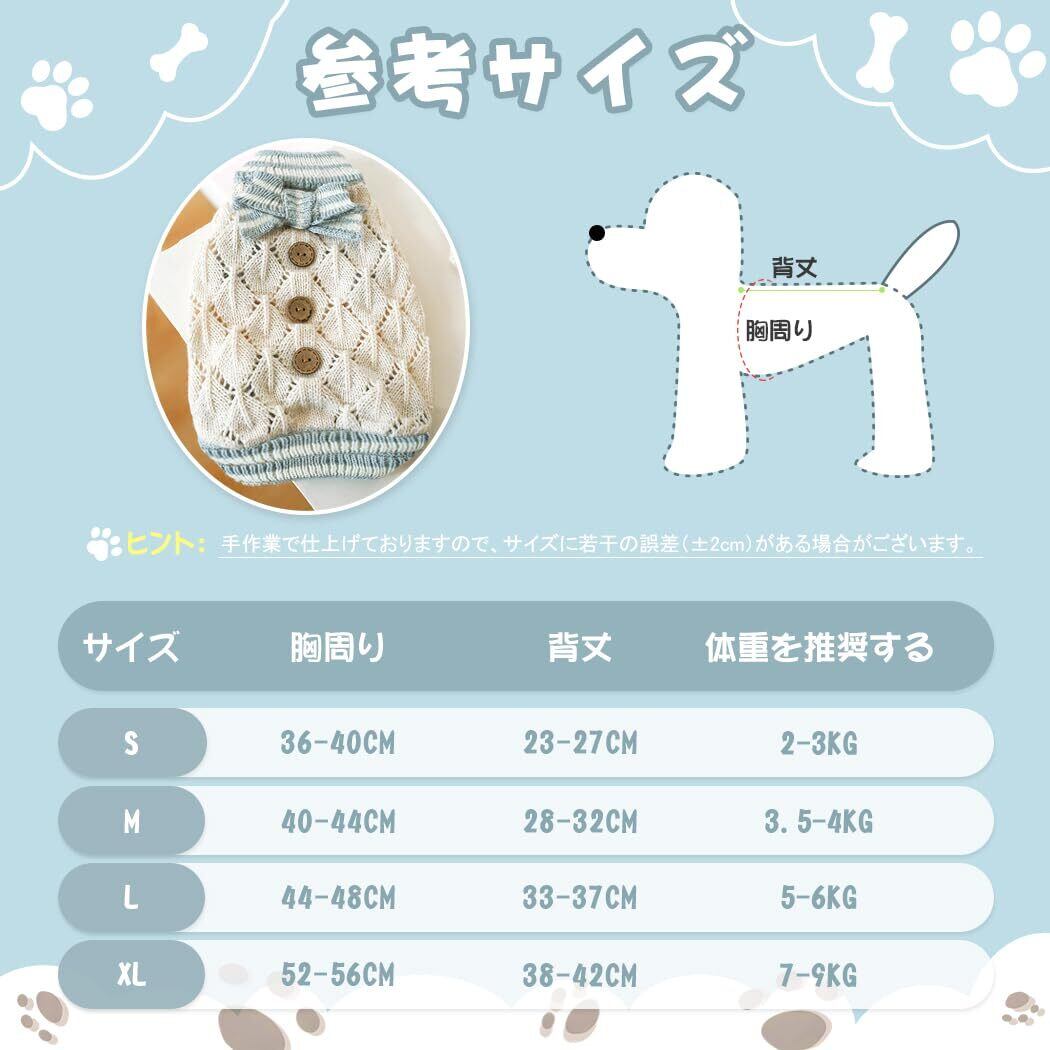 参考サイズ

背丈

胸周り

ヒント: 手作業で仕上げておりますので、サイズに若干の誤差（±2cm）がある場合がございます。

| サイズ | 胸周り | 背丈 | 体重を推奨する |
|---|---|---|---|
| S | 36-40CM | 23-27CM | 2-3KG |
| M | 40-44CM | 28-32CM | 3.5-4KG |
| L | 44-48CM | 33-37CM | 5-6KG |
| XL | 52-56CM | 38-42CM | 7-9KG |