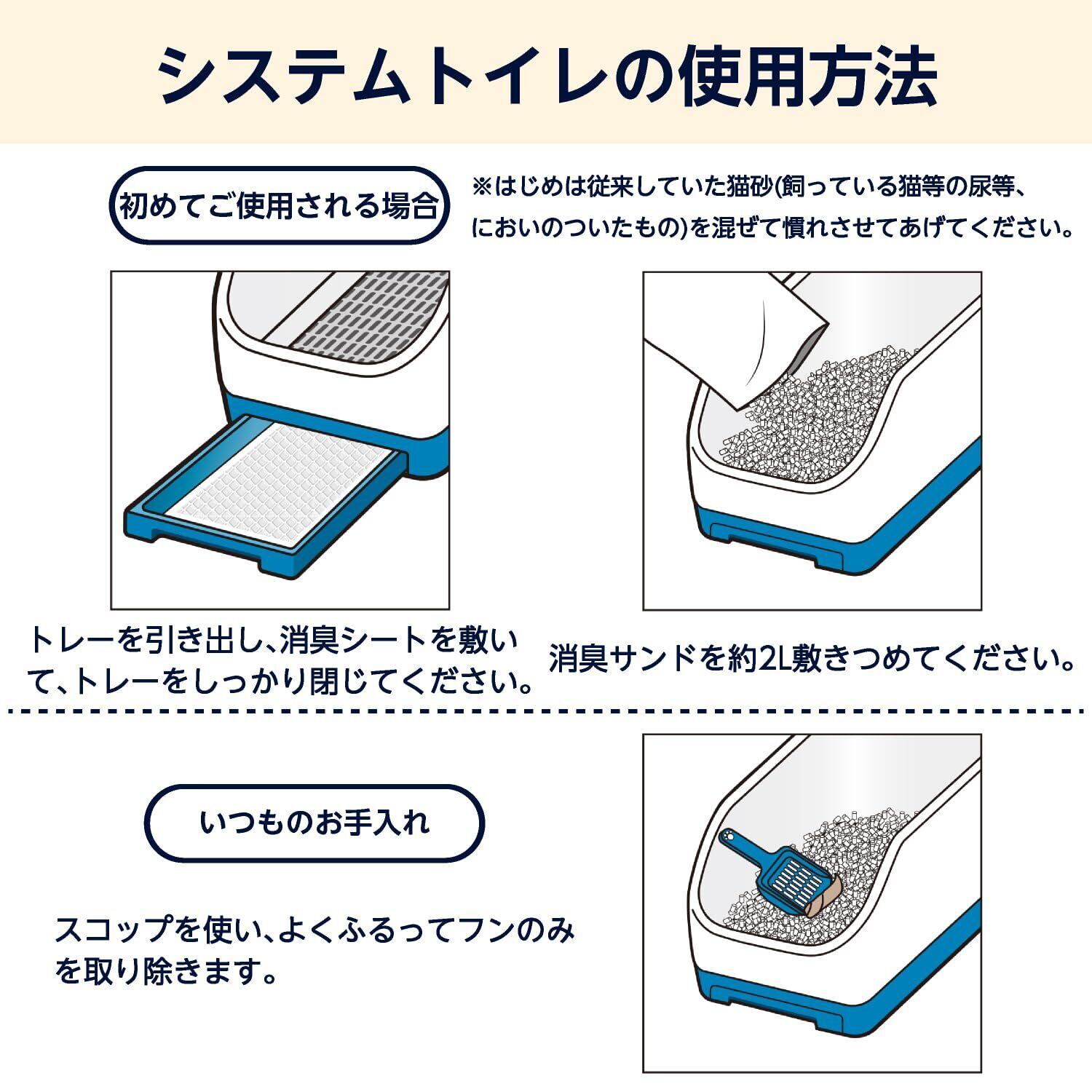 システムトイレの使用方法

初めてご使用される場合

※はじめは従来していた猫砂(飼っている猫等の尿等、においのついたもの)を混ぜて慣れさせてあげてください。

トレーを引き出し、消臭シートを敷いて、トレーをしっかり閉じてください。

消臭サンドを約2L敷きつめてください。

いつものお手入れ

スコップを使い、よくふるってフンのみを取り除きます。