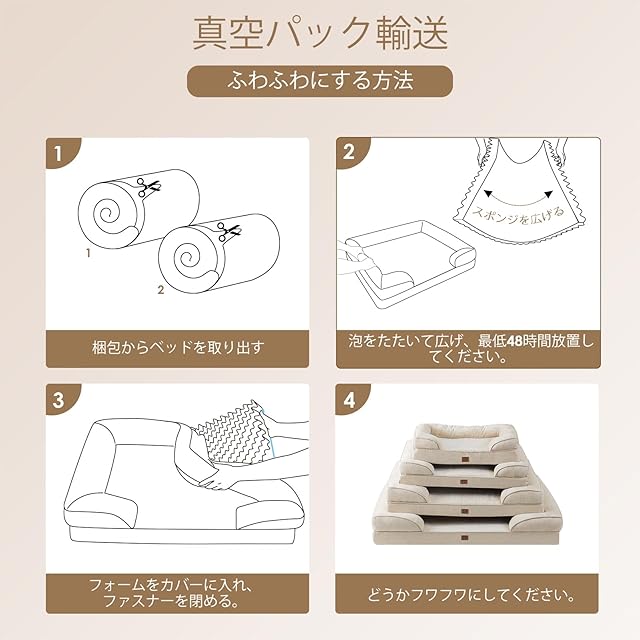 真空パック輸送

ふわふわにする方法

1

1

2

梱包からベッドを取り出す

2

スポンジを広げる

泡をたたいて広げ、最低48時間放置してください。

3

フォームをカバーに入れ、ファスナーを閉める。

4

どうかフワフワにしてください。