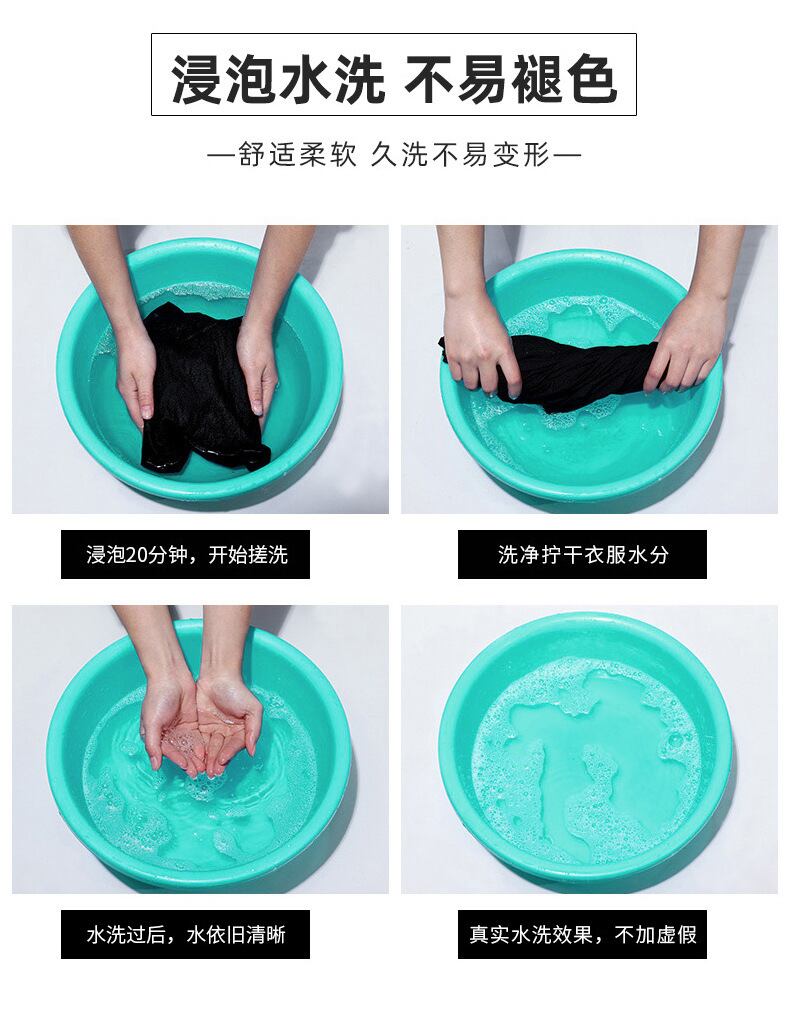 浸泡水洗 不易褪色

—舒适柔软 久洗不易变形—

浸泡20分钟，开始搓洗

洗净拧干衣服水分

水洗过后，水依旧清晰

真实水洗效果，不加虚假