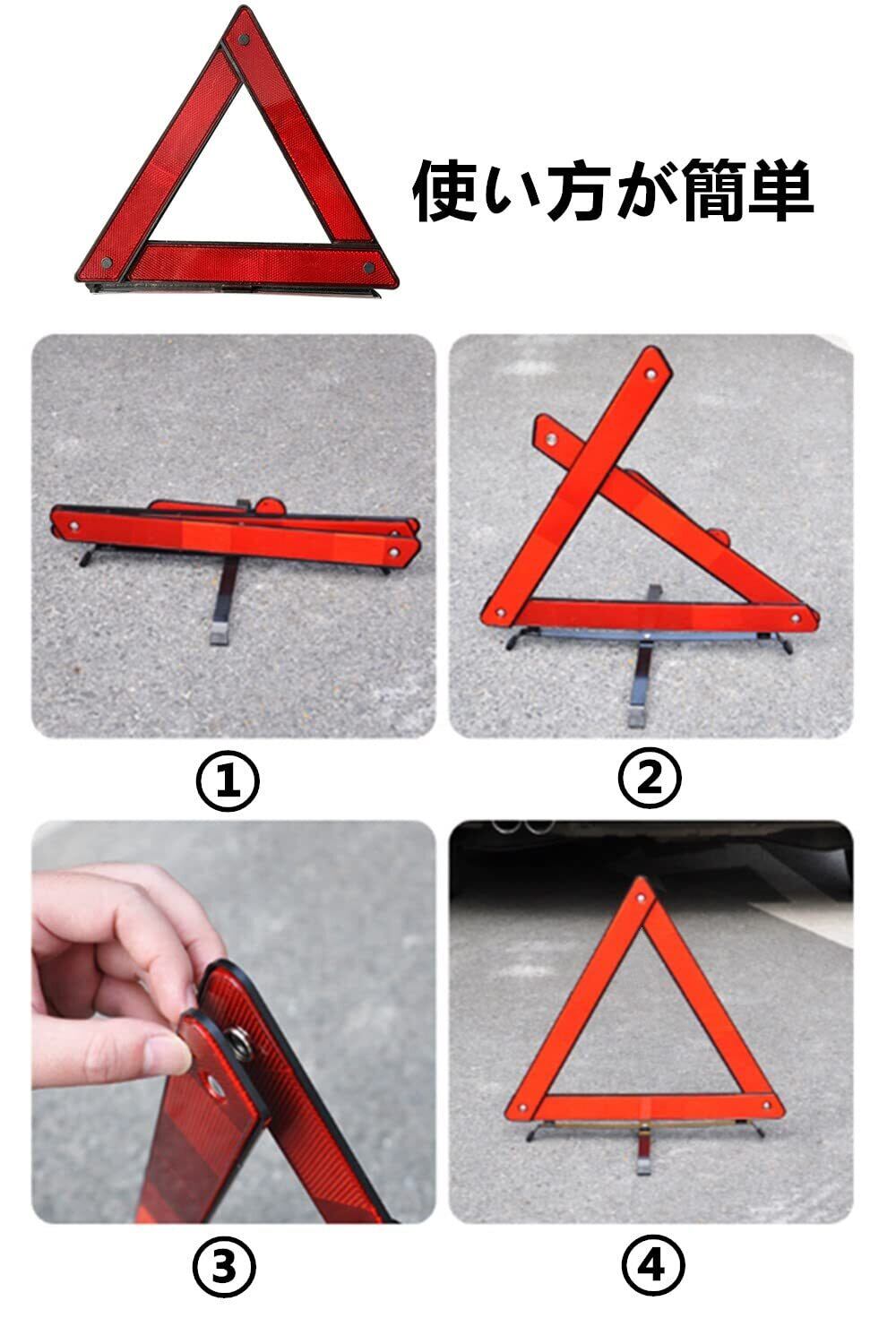 使い方が簡単

①

②

③

④