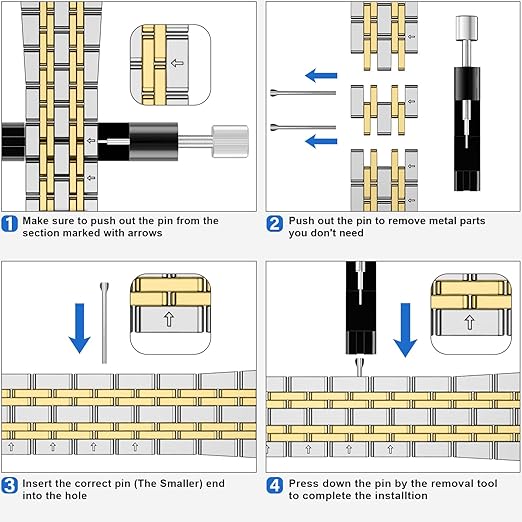 1 Make sure to push out the pin from the section marked with arrows

2 Push out the pin to remove metal parts you don't need

3 Insert the correct pin (The Smaller) end into the hole

4 Press down the pin by the removal tool to complete the installtion