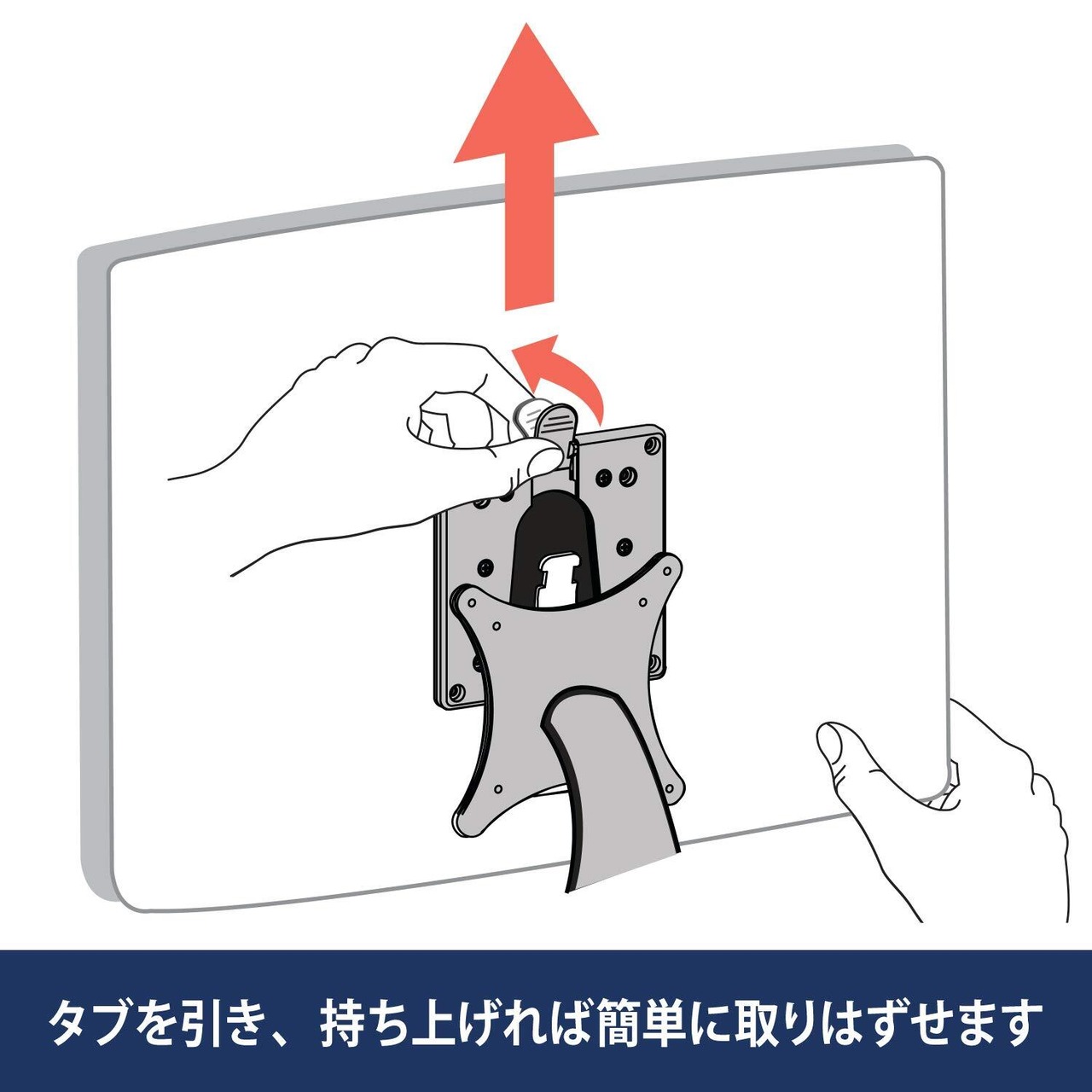 タブを引き、持ち上げれば簡単に取りはずせます