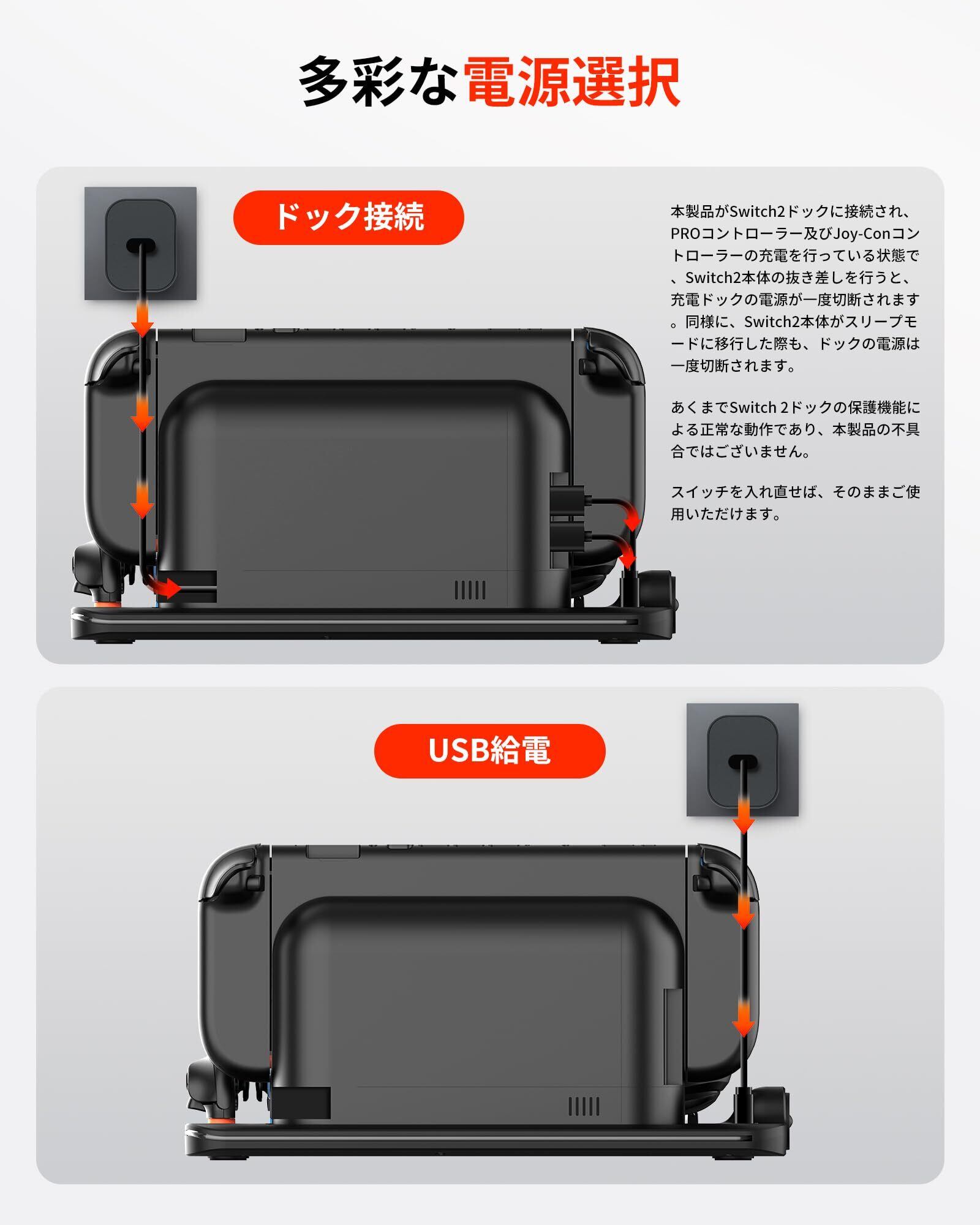 多彩な電源選択

ドック接続

本製品がSwitch2ドックに接続され、PROコントローラー及びJoy-Conコントローラーの充電を行っている状態で、Switch2本体の抜き差しを行うと、充電ドックの電源が一度切断されます。同様に、Switch2本体がスリープモードに移行した際も、ドックの電源は一度切断されます。

あくまでSwitch 2ドックの保護機能による正常な動作であり、本製品の不具合ではございません。

スイッチを入れ直せば、そのままご使用いただけます。

USB給電