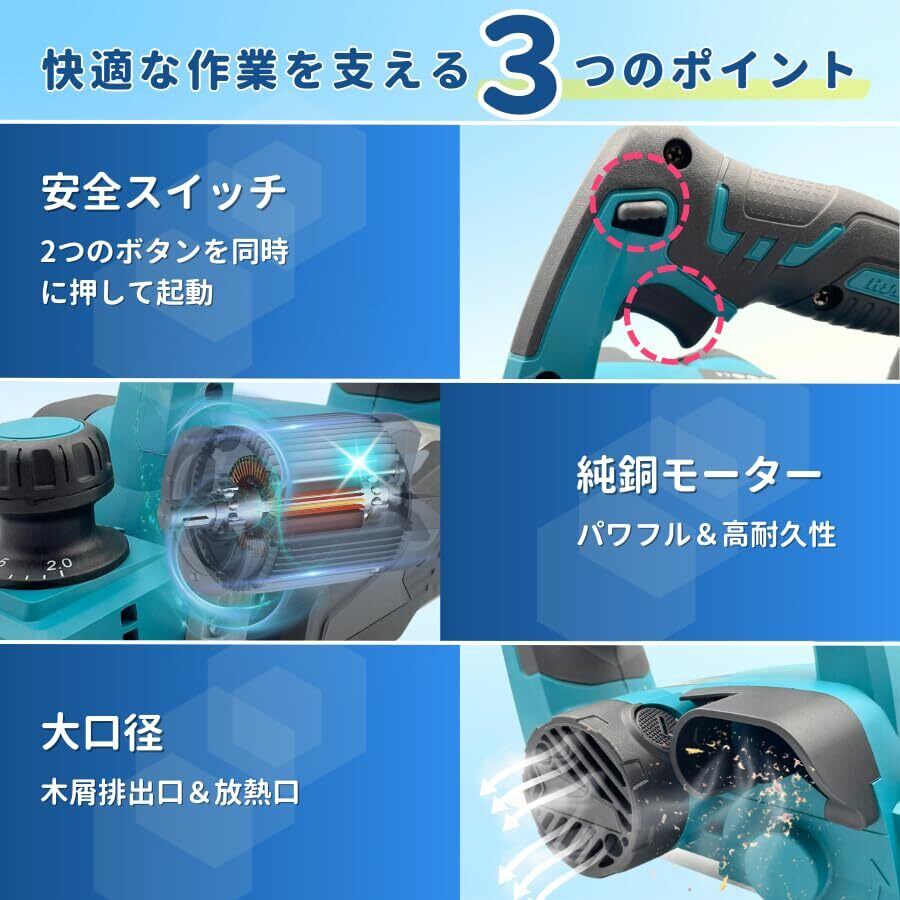 快適な作業を支える3つのポイント

安全スイッチ
2つのボタンを同時に押して起動

2.0

純銅モーター
パワフル＆高耐久性

大口径
木屑排出口＆放熱口