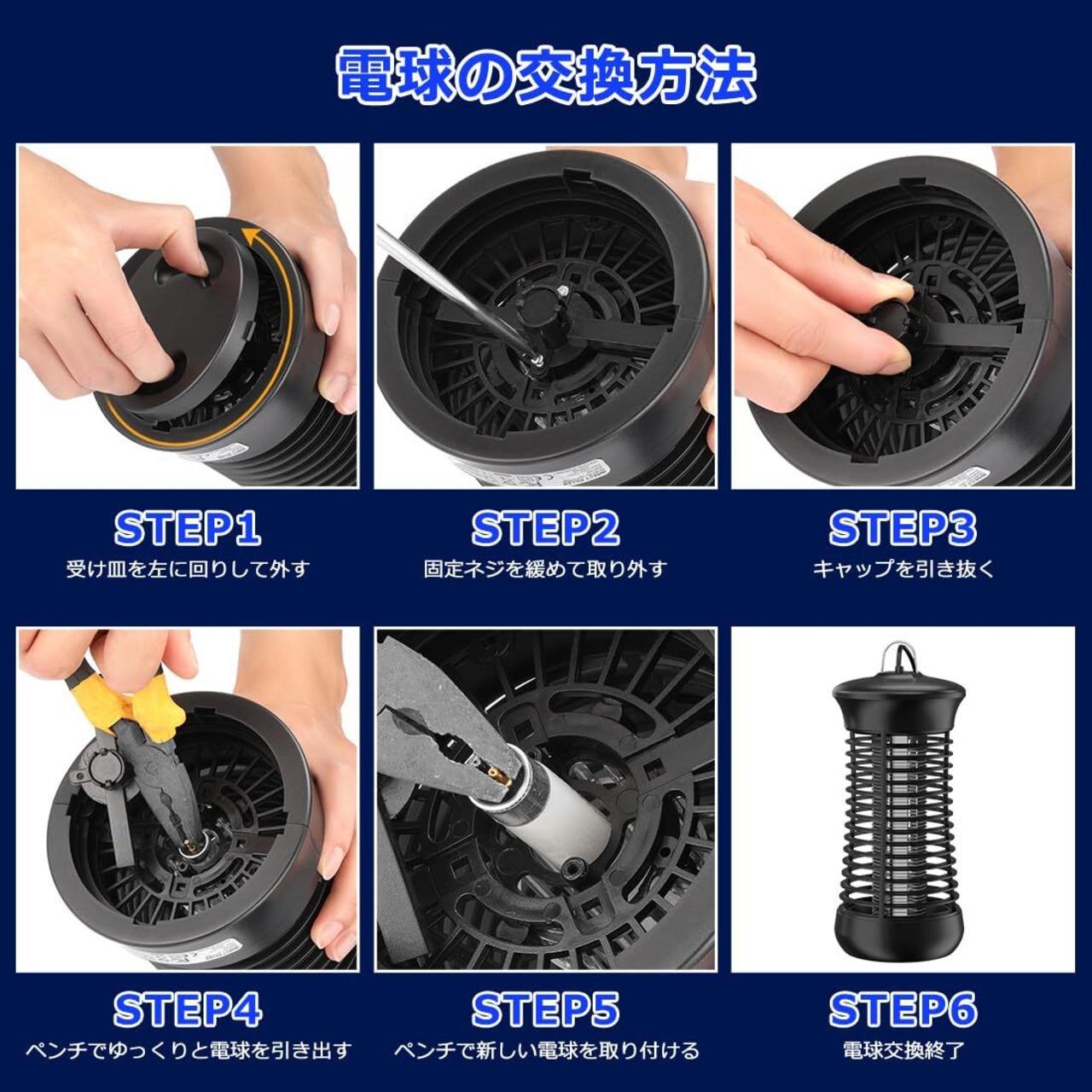 電球の交換方法

STEP1
受け皿を左に回りして外す

STEP2
固定ネジを緩めて取り外す

STEP3
キャップを引き抜く

STEP4
ペンチでゆっくりと電球を引き出す

STEP5
ペンチで新しい電球を取り付ける

STEP6
電球交換終了