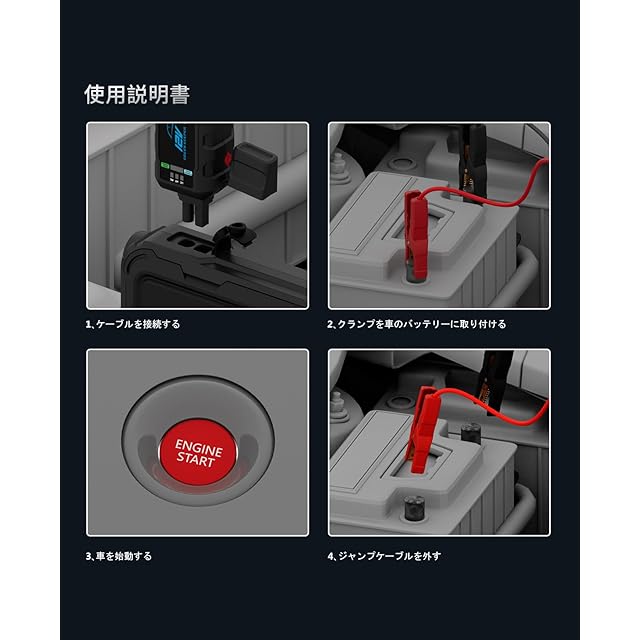 使用説明書

1､ケーブルを接続する

2､クランプを車のバッテリーに取り付ける

ENGINE START

3､車を始動する

4､ジャンプケーブルを外す