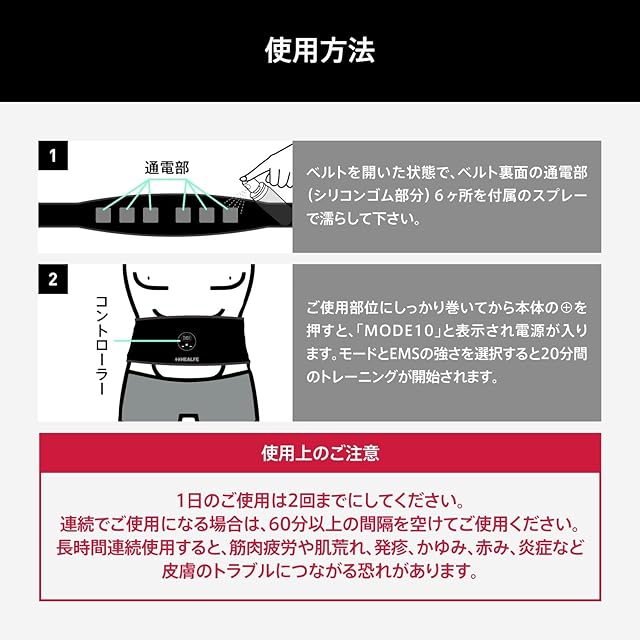 使用方法

1

通電部

ベルトを開いた状態で、ベルト裏面の通電部（シリコンゴム部分）6ヶ所を付属のスプレーで濡らして下さい。

2

コントローラー

HEALFE

ご使用部位にしっかり巻いてから本体の⊕を押すと、「MODE10」と表示され電源が入ります。モードとEMSの強さを選択すると20分間のトレーニングが開始されます。

使用上のご注意

1日のご使用は2回までにしてください。
連続でご使用になる場合は、60分以上の間隔を空けてご使用ください。
長時間連続使用すると、筋肉疲労や肌荒れ、発疹、かゆみ、赤み、炎症など皮膚のトラブルにつながる恐れがあります。