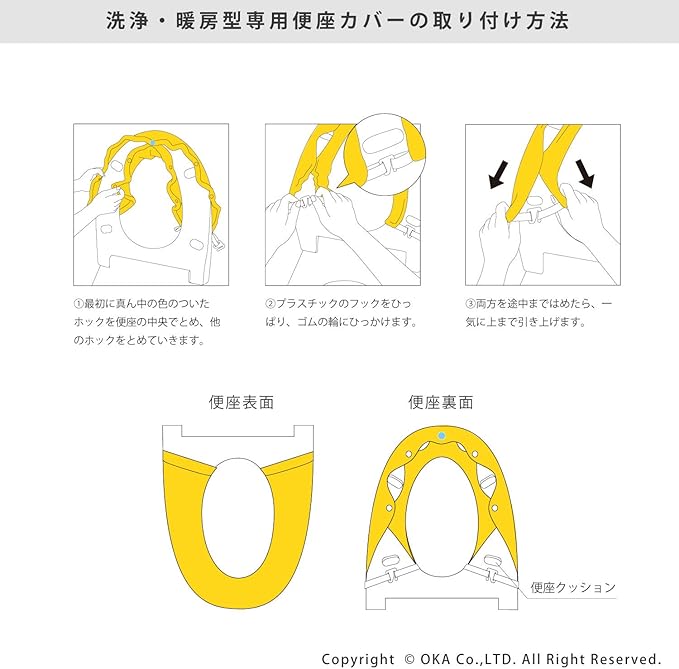 洗浄・暖房型専用便座カバーの取り付け方法

①最初に真ん中の色のついたホックを便座の中央でとめ、他のホックをとめていきます。

②プラスチックのフックをひっぱり、ゴムの輪にひっかけます。

③両方を途中まではめたら、一気に上まで引き上げます。

便座表面

便座裏面

便座クッション

Copyright © OKA Co.,LTD. All Right Reserved.