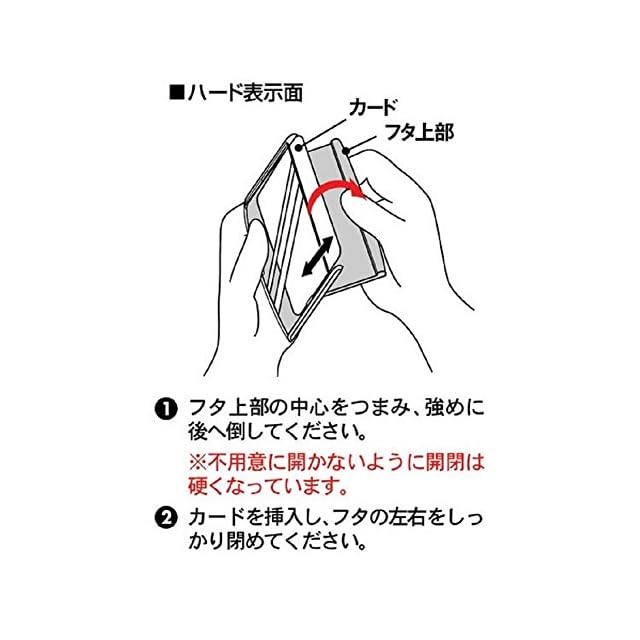 ■ハード表示面

カード

フタ上部

❶ フタ上部の中心をつまみ、強めに後へ倒してください。
※不用意に開かないように開閉は硬くなっています。

❷ カードを挿入し、フタの左右をしっかり閉めてください。