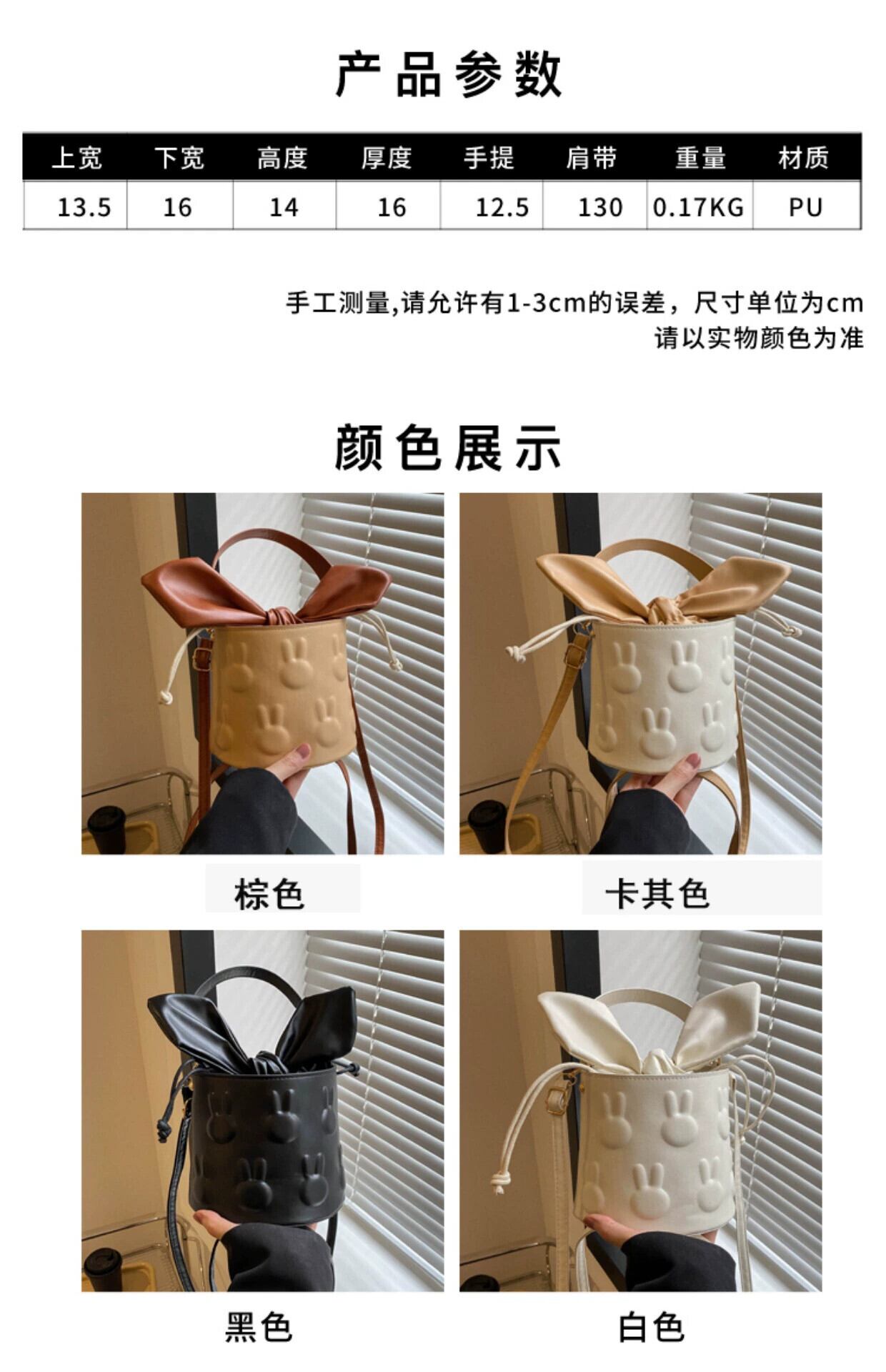 产品参数

| 上宽 | 下宽 | 高度 | 厚度 | 手提 | 肩带 | 重量 | 材质 |
|---|---|---|---|---|---|---|---|
| 13.5 | 16 | 14 | 16 | 12.5 | 130 | 0.17KG | PU |

手工测量,请允许有1-3cm的误差，尺寸单位为cm
请以实物颜色为准

颜色展示

棕色

卡其色

黑色

白色