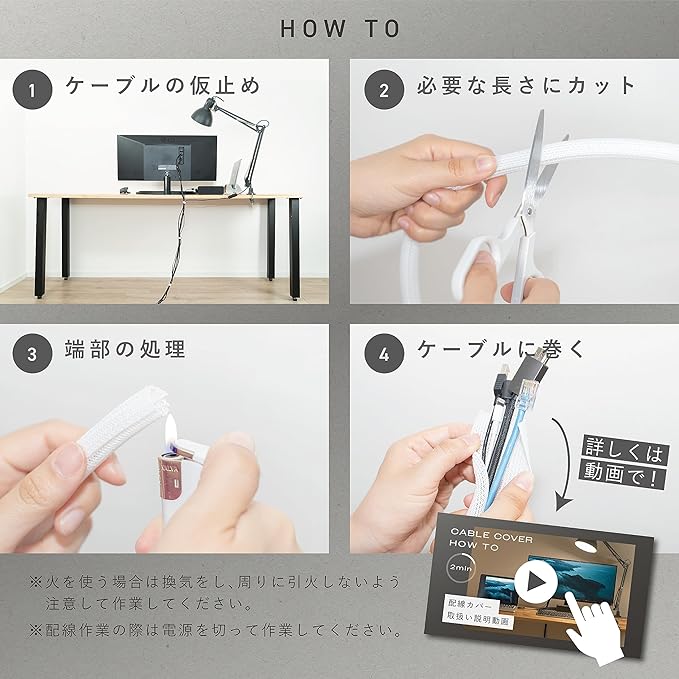 HOW TO

1 ケーブルの仮止め

2 必要な長さにカット

3 端部の処理

4 ケーブルに巻く

詳しくは動画で!

CABLE COVER HOW TO

2min

配線カバー 取扱い説明動画

※火を使う場合は換気をし、周りに引火しないよう注意して作業してください。

※配線作業の際は電源を切って作業してください。