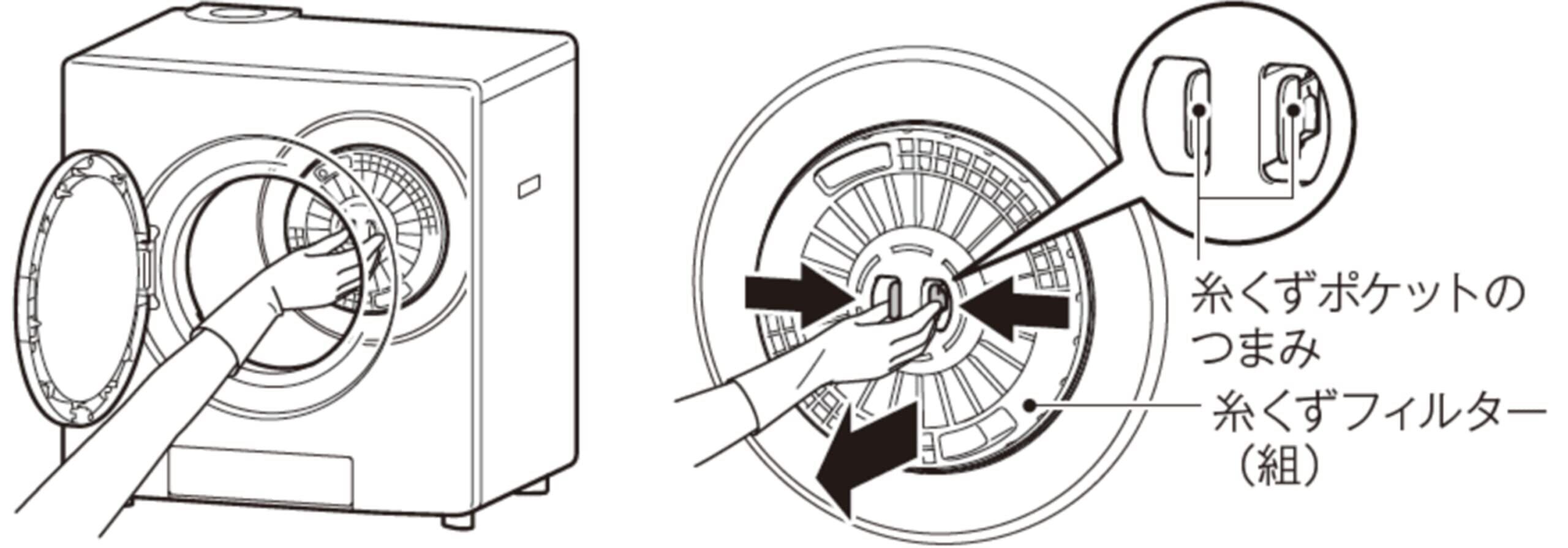 糸くずポケットのつまみ

糸くずフィルター（組）