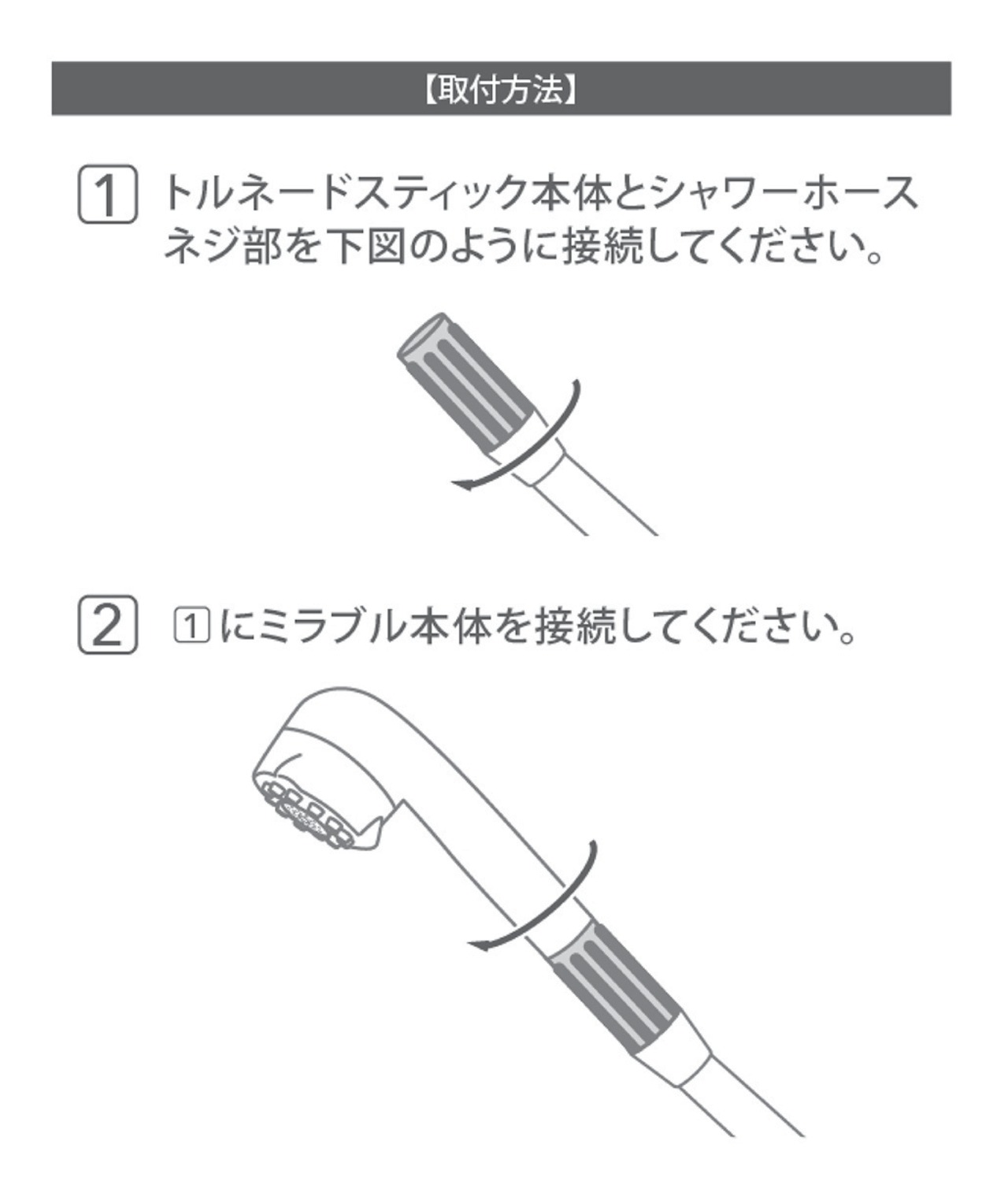 【取付方法】

1 トルネードスティック本体とシャワーホースネジ部を下図のように接続してください。

2 1にミラブル本体を接続してください。