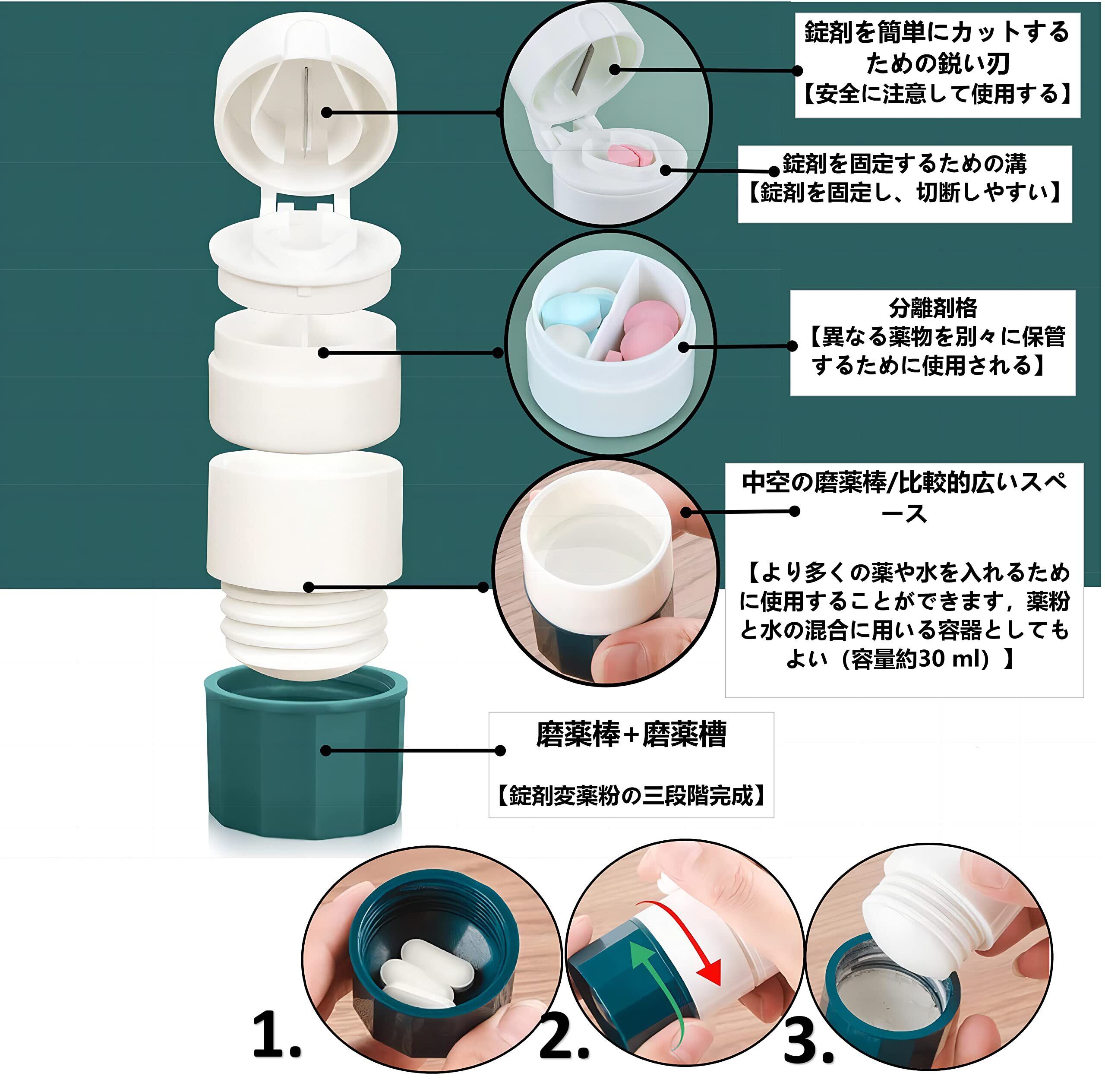 錠剤を簡単にカットするための鋭い刃
【安全に注意して使用する】

錠剤を固定するための溝
【錠剤を固定し、切断しやすい】

分離剤格
【異なる薬物を別々に保管するために使用される】

中空の磨薬棒/比較的広いスペース

【より多くの薬や水を入れるために使用することができます，薬粉と水の混合に用いる容器としてもよい（容量約30 ml）】

磨薬棒+磨薬槽

【錠剤変薬粉の三段階完成】

1.

2.

3.