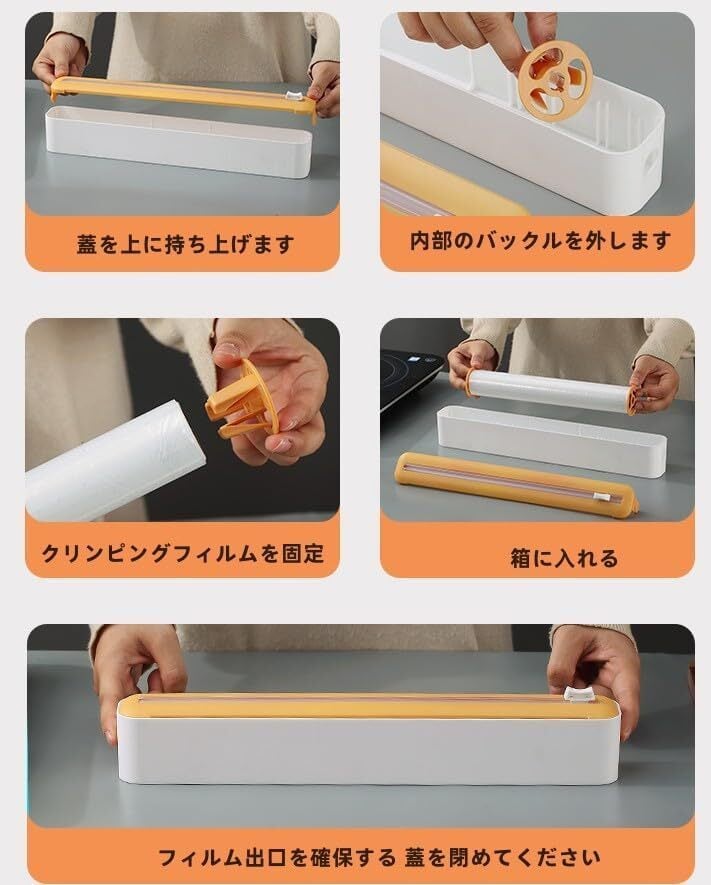 蓋を上に持ち上げます

内部のバックルを外します

クリンピングフィルムを固定

箱に入れる

フィルム出口を確保する 蓋を閉めてください