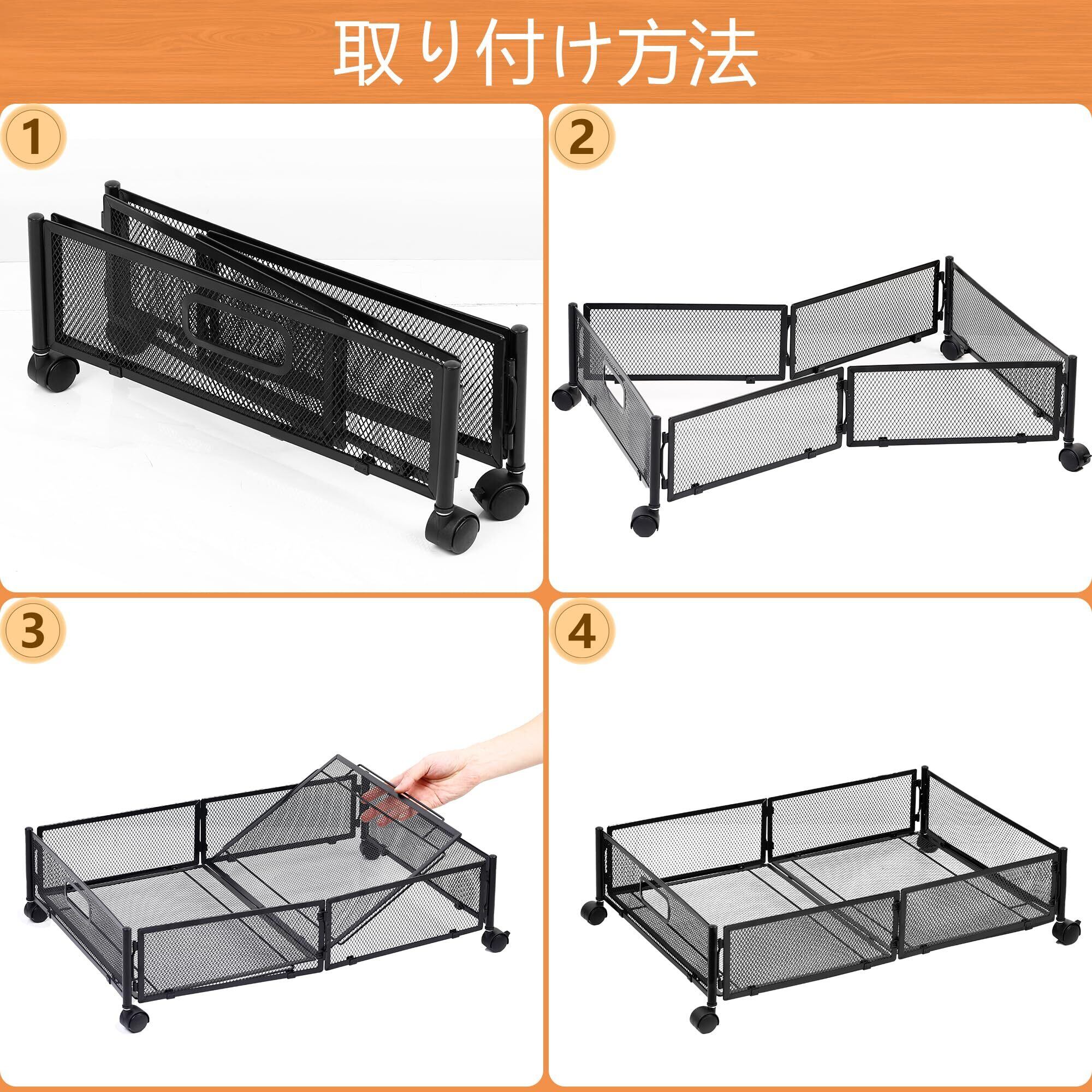 取り付け方法

1

2

3

4